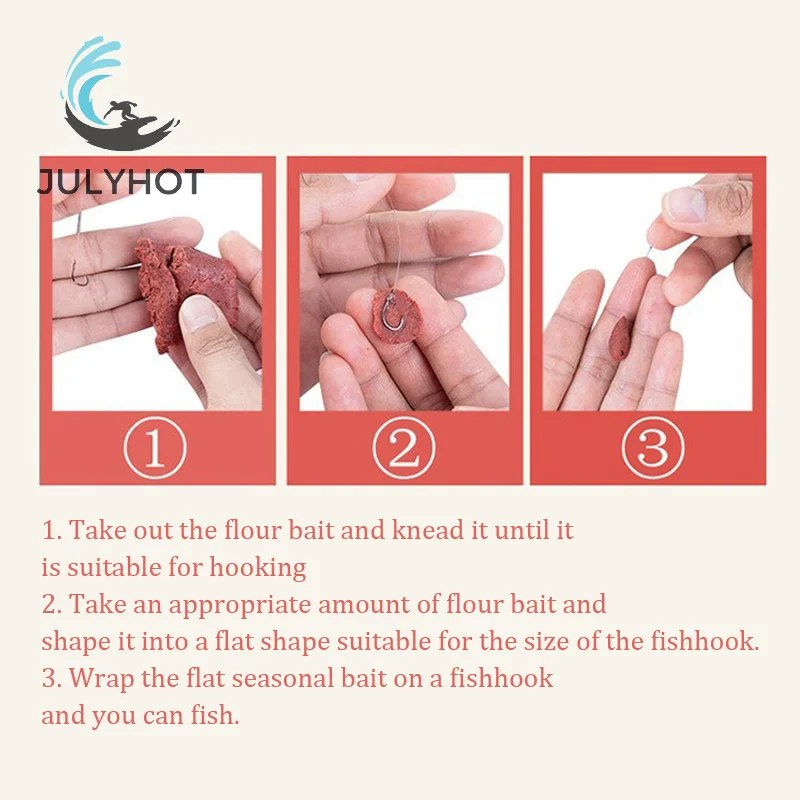 JULYHOT

①

②

③

1. Take out the flour bait and knead it until it is suitable for hooking
2. Take an appropriate amount of flour bait and shape it into a flat shape suitable for the size of the fishhook.
3. Wrap the flat seasonal bait on a fishhook and you can fish.