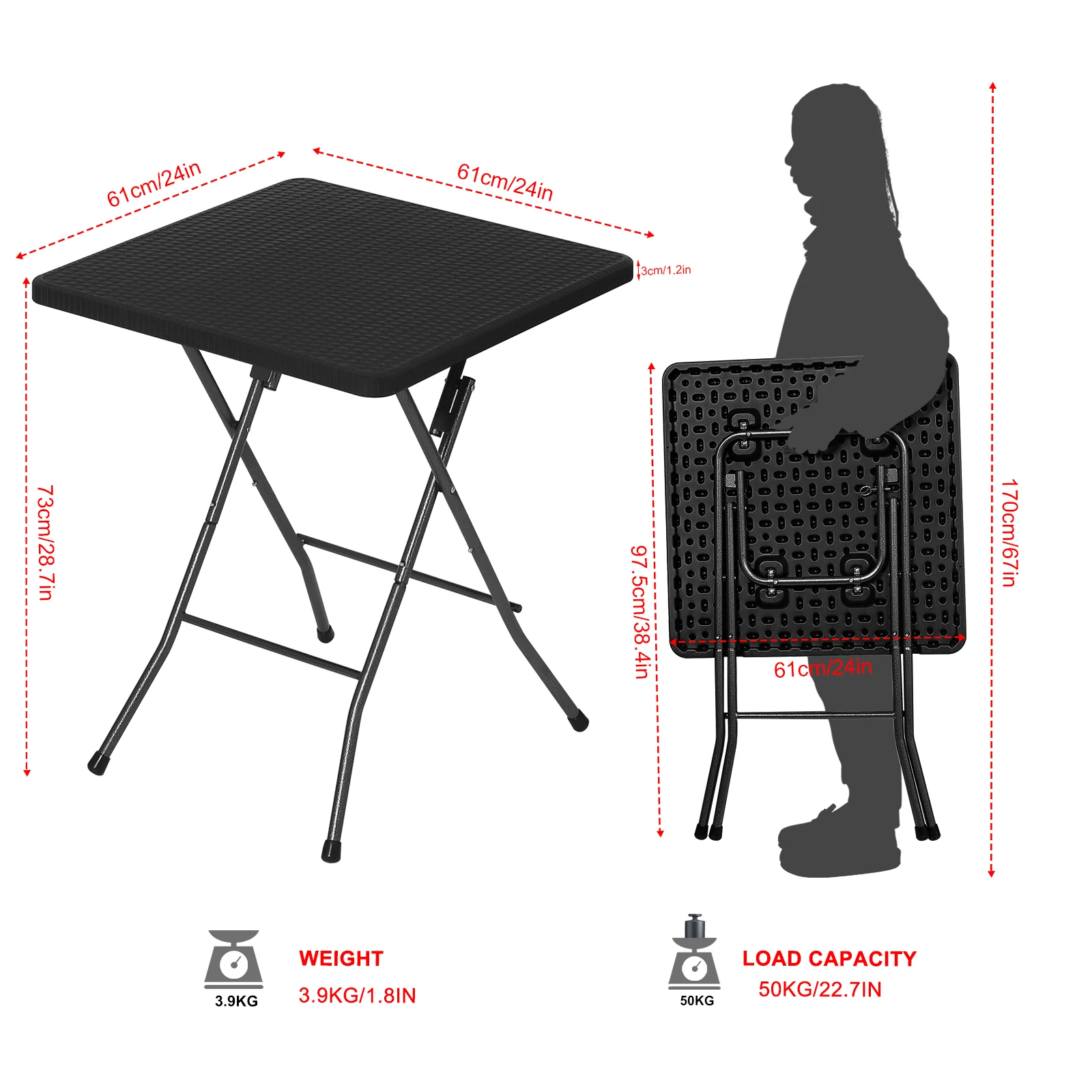 61cm/24in

61cm/24in

3cm/1.2in

73cm/28.7in

97.5cm/38.4in

61cm/24in

170cm/67in

3.9KG

WEIGHT
3.9KG/1.8IN

50KG

LOAD CAPACITY
50KG/22.7IN