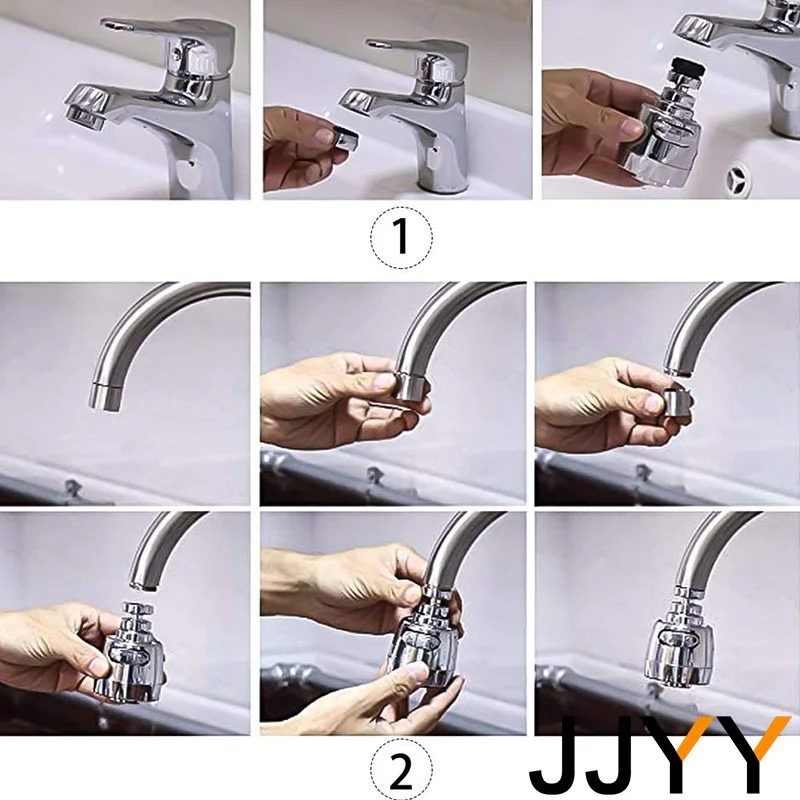 1

2

JJYY