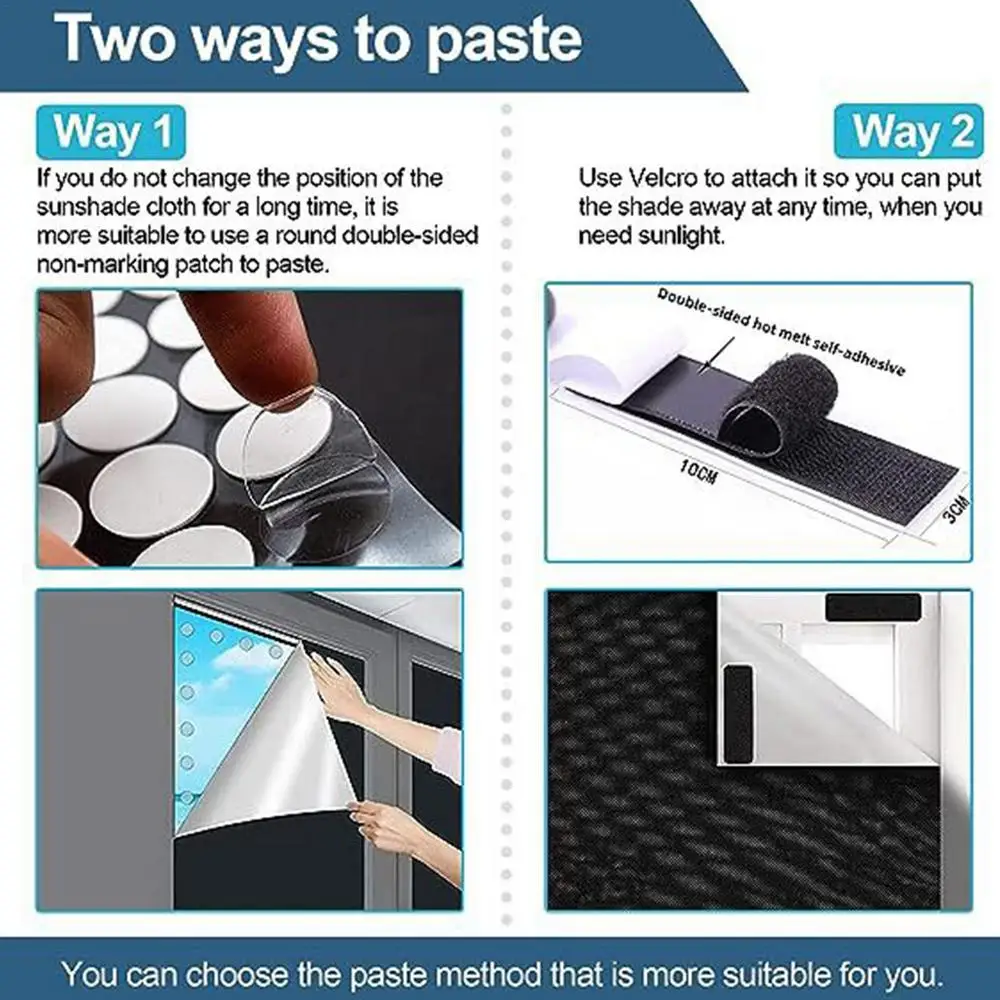 Two ways to paste

Way 1

If you do not change the position of the sunshade cloth for a long time, it is more suitable to use a round double-sided non-marking patch to paste.

Way 2

Use Velcro to attach it so you can put the shade away at any time, when you need sunlight.

Double-sided hot melt self-adhesive

10CM

3CM

You can choose the paste method that is more suitable for you.