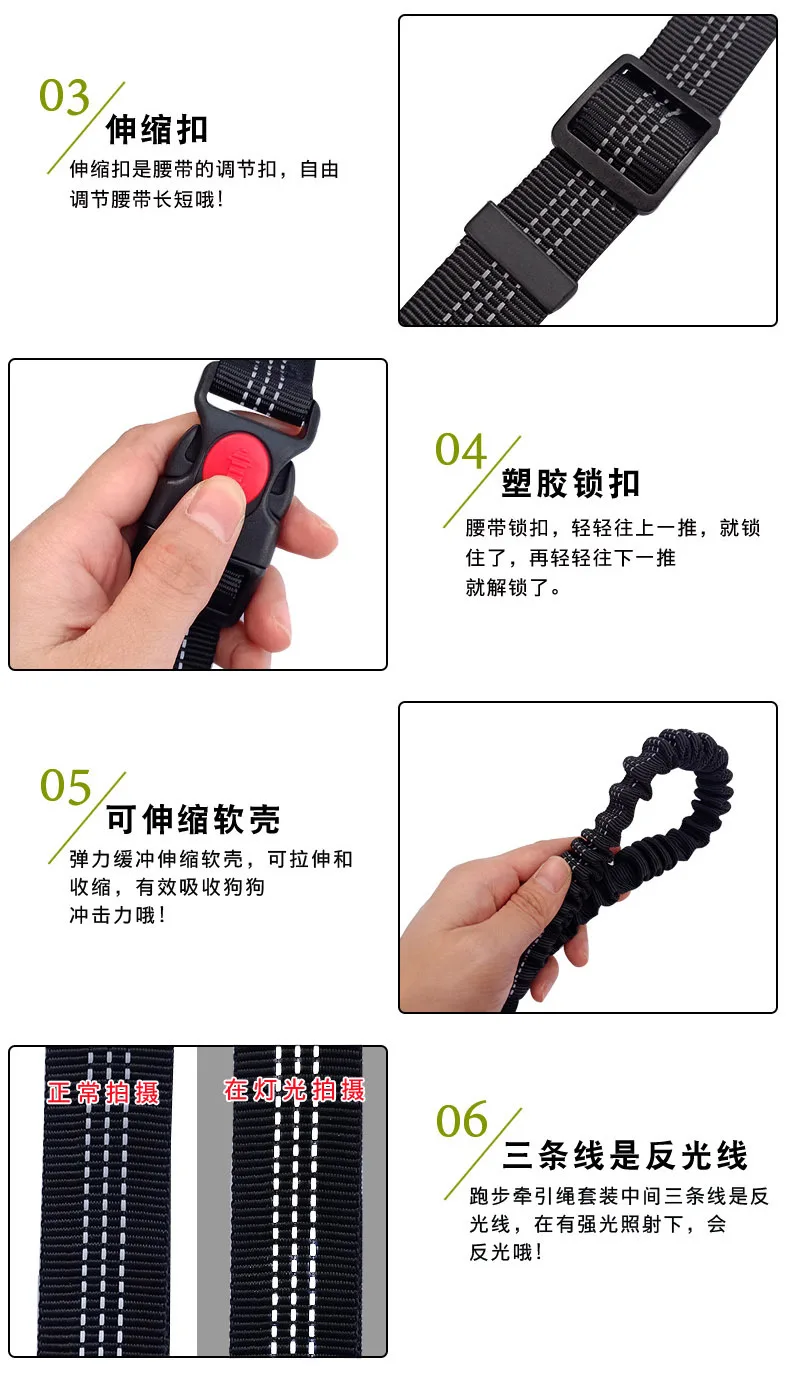 03
伸缩扣
伸缩扣是腰带的调节扣，自由调节腰带长短哦！

04
塑胶锁扣
腰带锁扣，轻轻往上一推，就锁住了，再轻轻往下一推就解锁了。

05
可伸缩软壳
弹力缓冲伸缩软壳，可拉伸和收缩，有效吸收狗狗冲击力哦！

正常拍摄
在灯光拍摄

06
三条线是反光线
跑步牵引绳套装中间三条线是反光线，在有强光照射下，会反光哦！