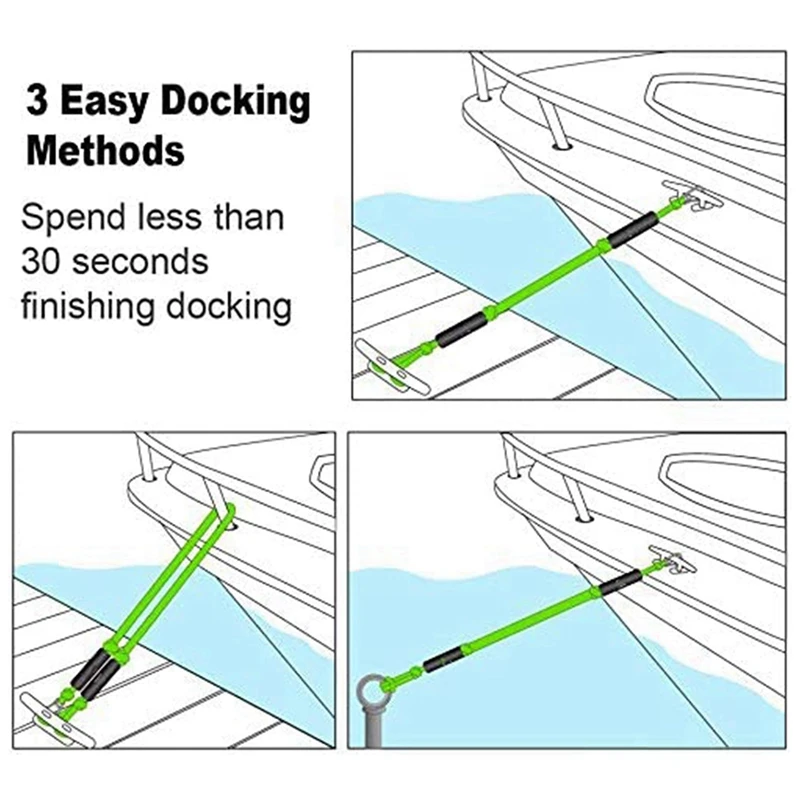 3 Easy Docking Methods

Spend less than 30 seconds finishing docking