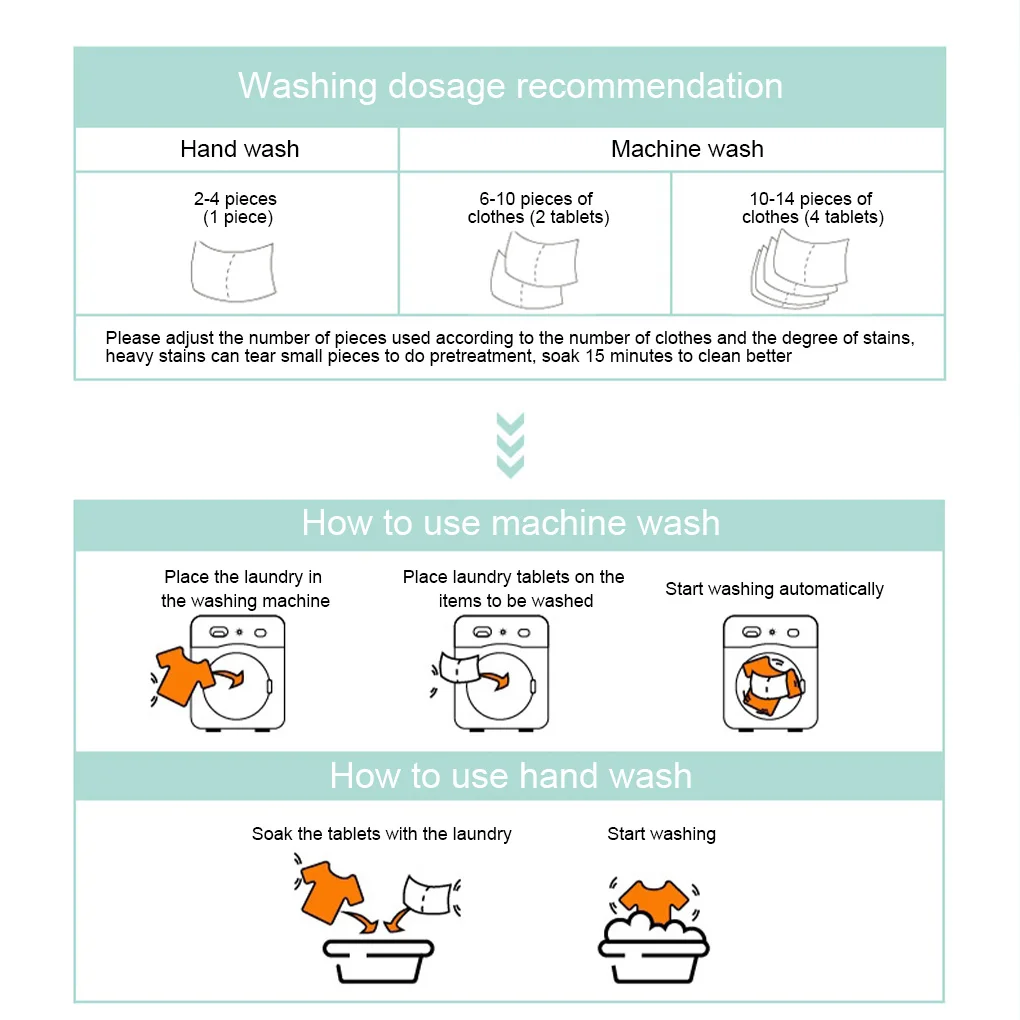 Washing dosage recommendation

| Hand wash | Machine wash | |
|---|---|---|
| 2-4 pieces (1 piece) | 6-10 pieces of clothes (2 tablets) | 10-14 pieces of clothes (4 tablets) |

Please adjust the number of pieces used according to the number of clothes and the degree of stains, heavy stains can tear small pieces to do pretreatment, soak 15 minutes to clean better

How to use machine wash

Place the laundry in the washing machine

Place laundry tablets on the items to be washed

Start washing automatically

How to use hand wash

Soak the tablets with the laundry

Start washing