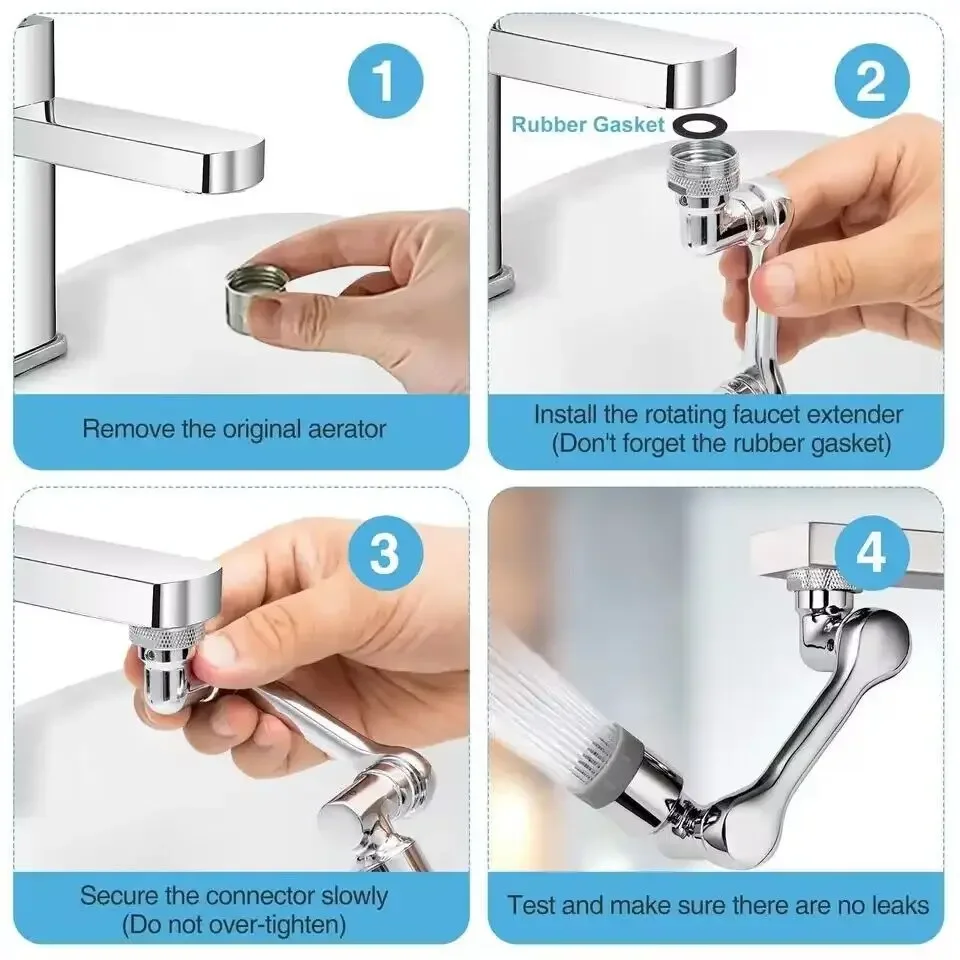 1

Remove the original aerator

2

Rubber Gasket

Install the rotating faucet extender
(Don't forget the rubber gasket)

3

Secure the connector slowly
(Do not over-tighten)

4

Test and make sure there are no leaks