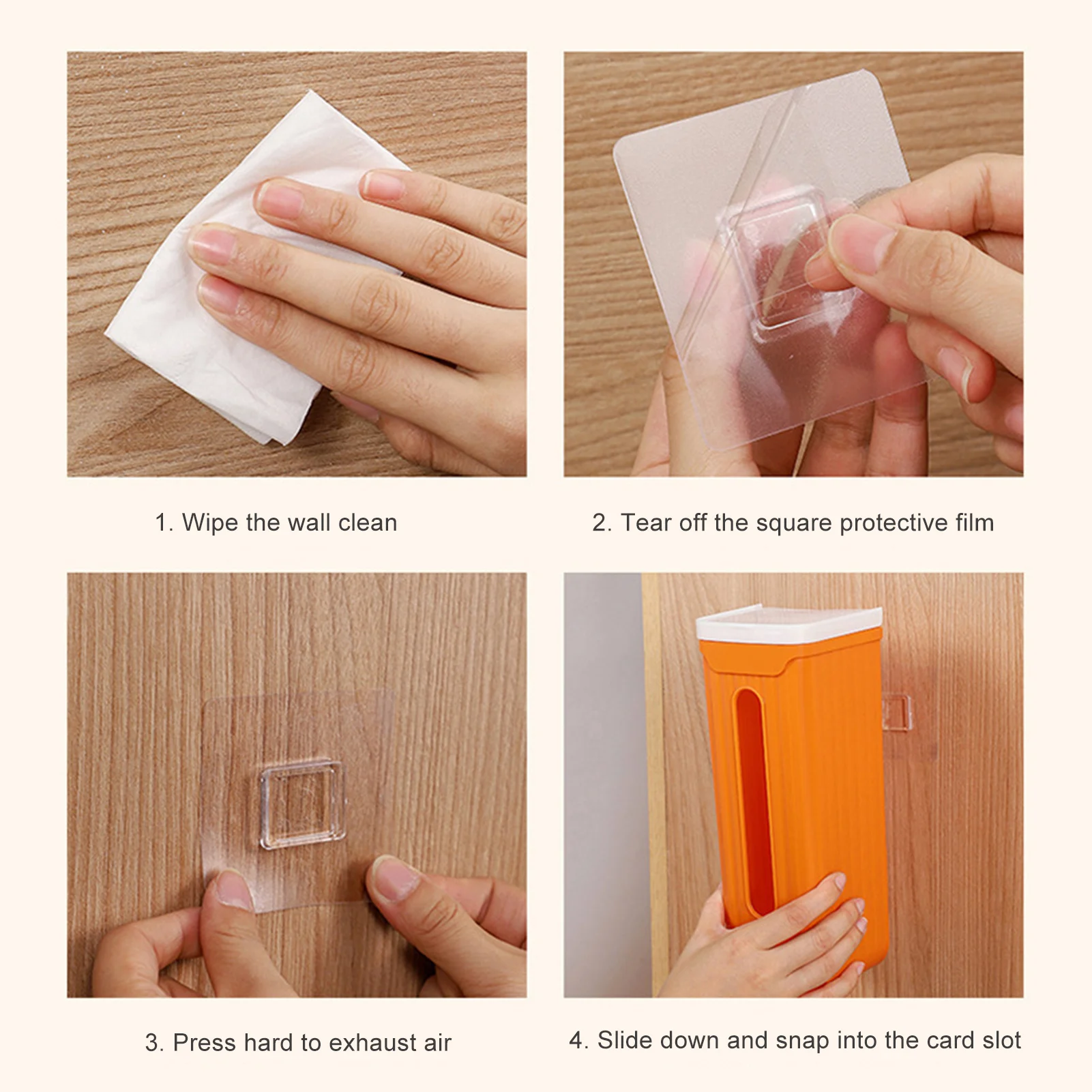 1. Wipe the wall clean

2. Tear off the square protective film

3. Press hard to exhaust air

4. Slide down and snap into the card slot