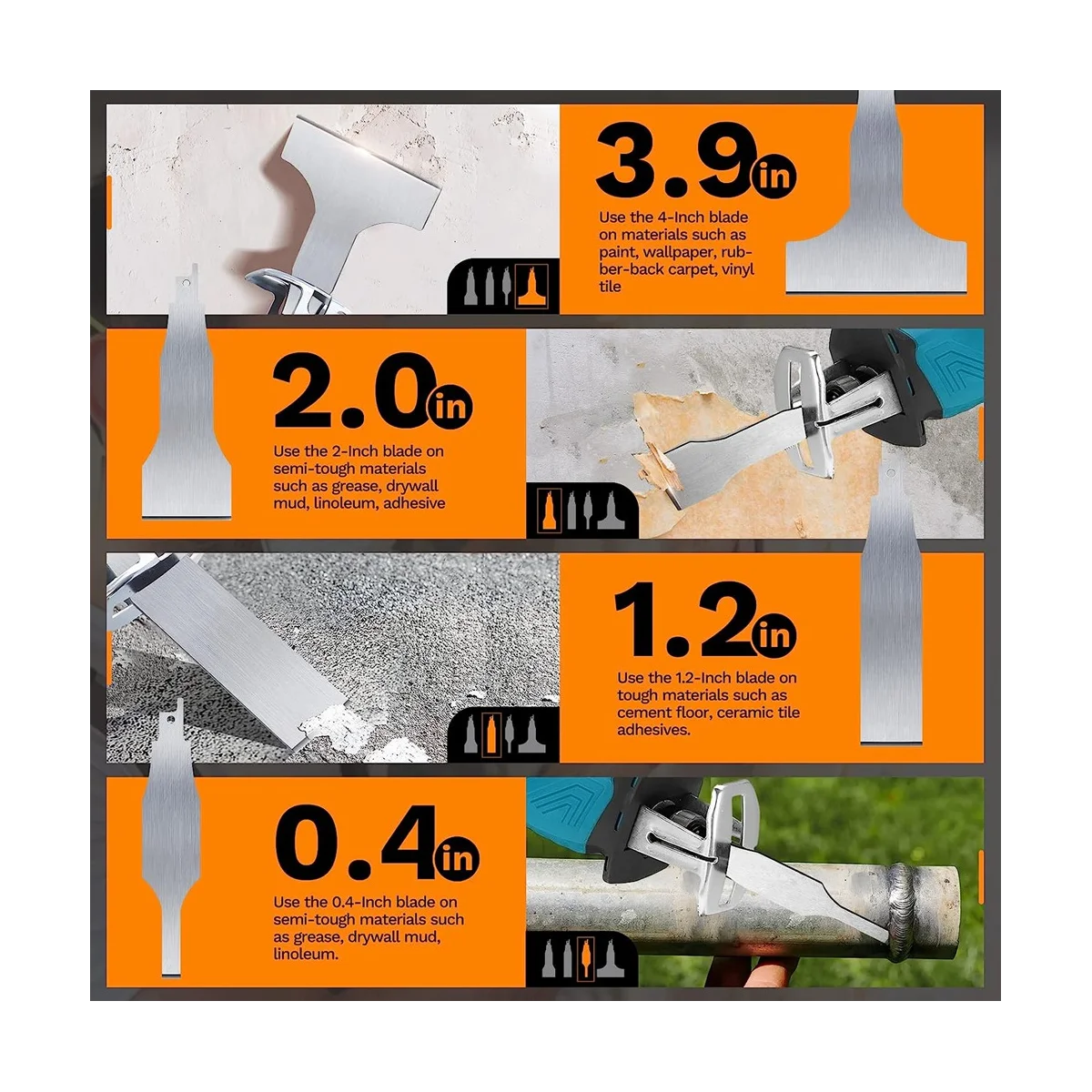 3.9in

Use the 4-Inch blade on materials such as paint, wallpaper, rubber-back carpet, vinyl tile

2.0in

Use the 2-Inch blade on semi-tough materials such as grease, drywall mud, linoleum, adhesive

1.2in

Use the 1.2-Inch blade on tough materials such as cement floor, ceramic tile adhesives.

0.4in

Use the 0.4-Inch blade on semi-tough materials such as grease, drywall mud, linoleum.