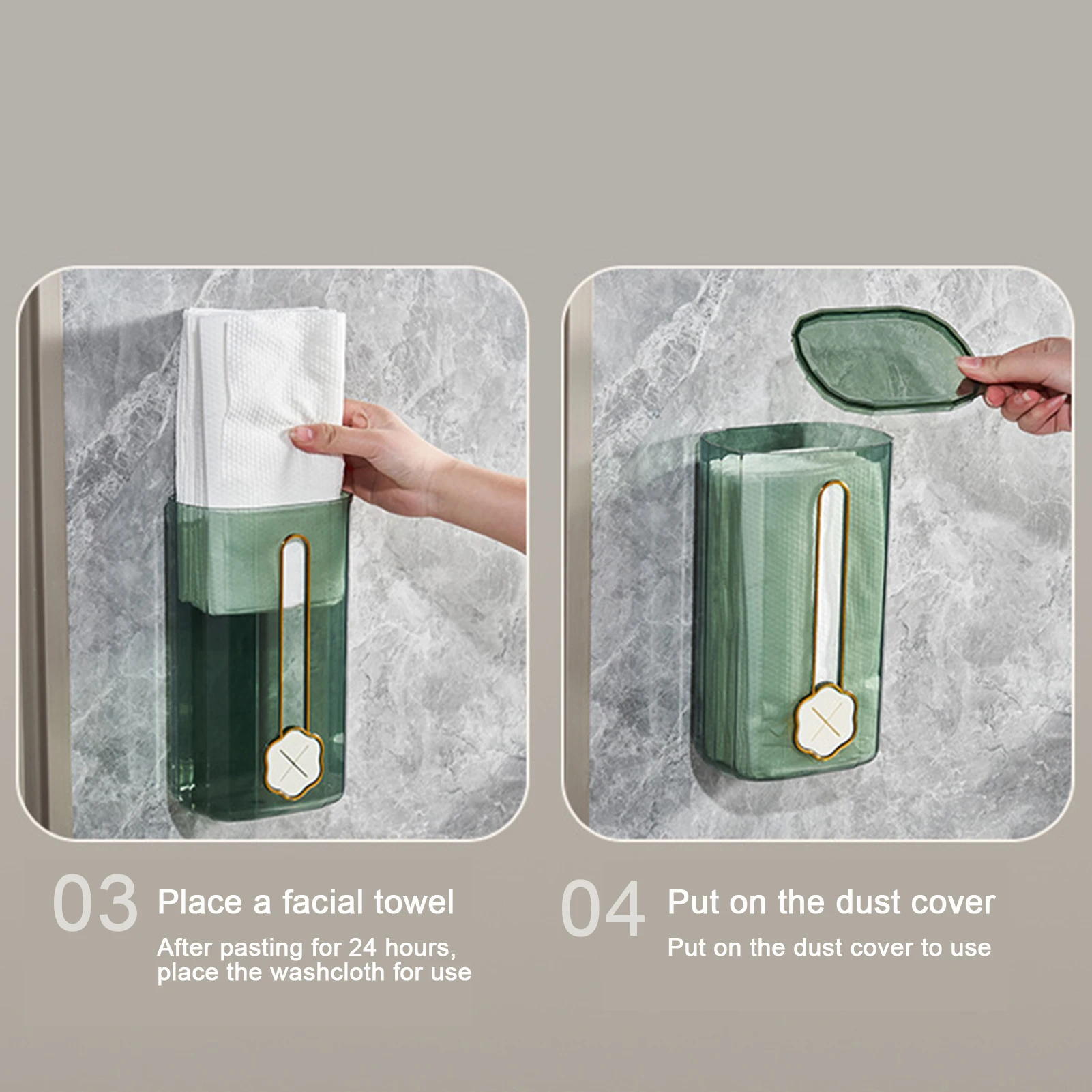 03 Place a facial towel

After pasting for 24 hours, place the washcloth for use

04 Put on the dust cover

Put on the dust cover to use