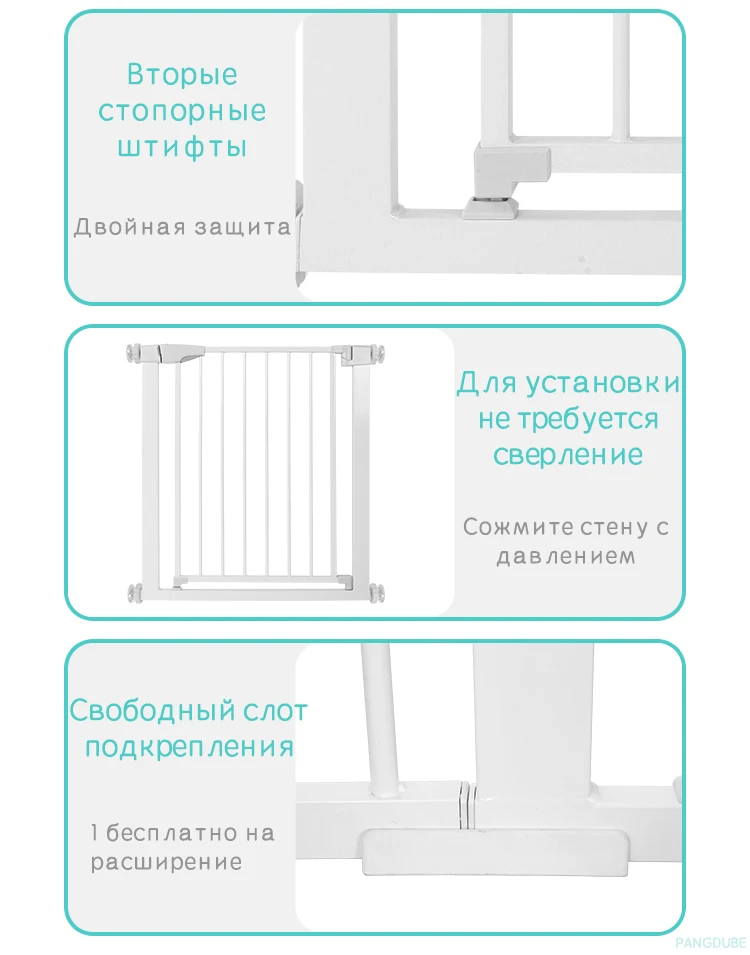 Вторые стопорные штифты

Двойная защита

Для установки не требуется сверление

Сожмите стену с давлением

Свободный слот подкрепления

1 бесплатно на расширение

PANGDUBE