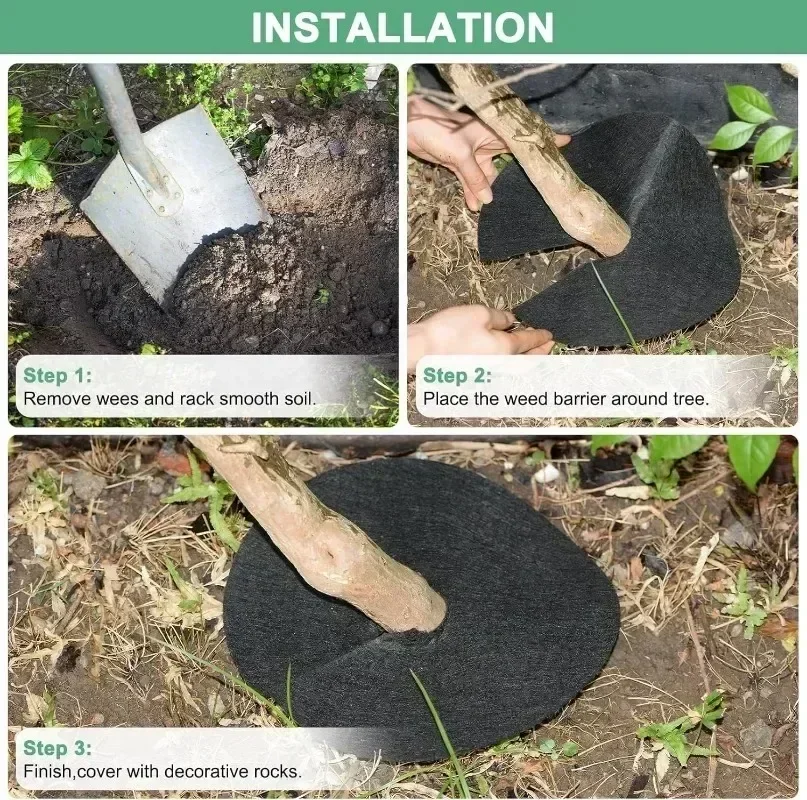 INSTALLATION

Step 1:
Remove wees and rack smooth soil.

Step 2:
Place the weed barrier around tree.

Step 3:
Finish,cover with decorative rocks.