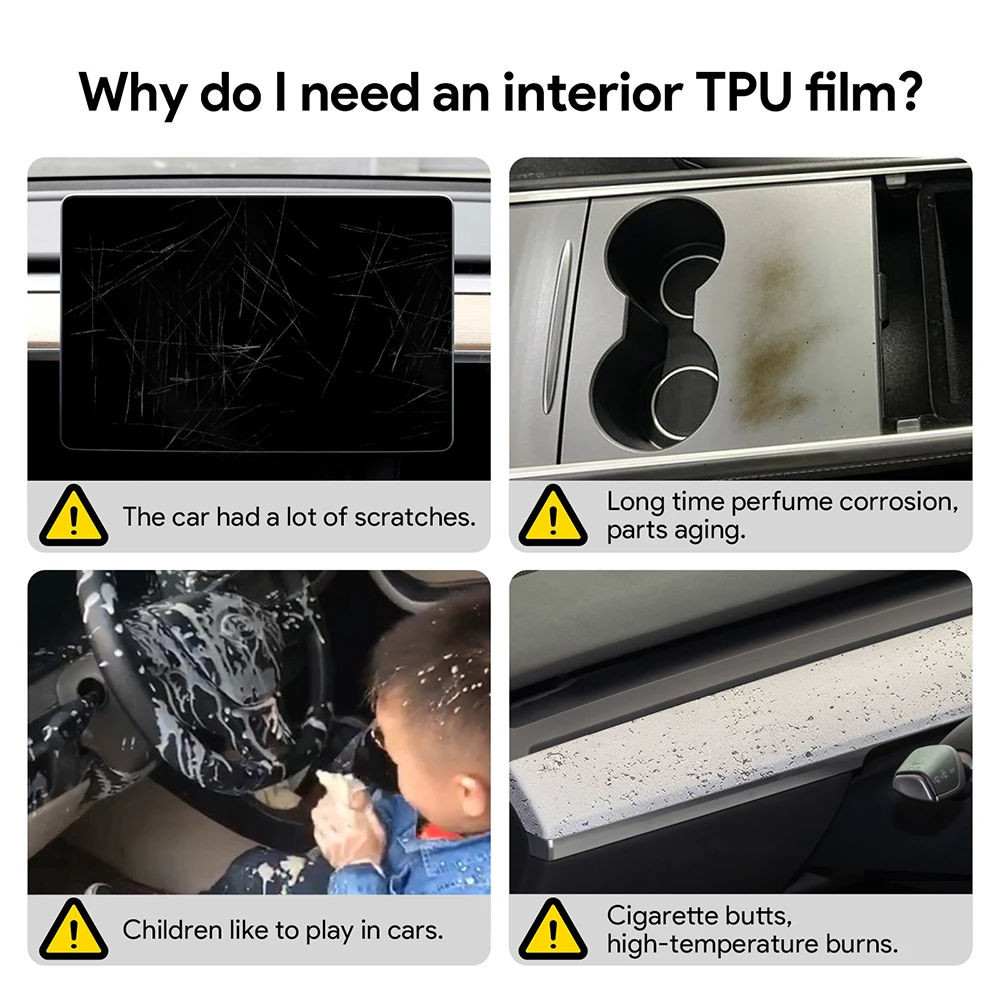 Why do I need an interior TPU film?

The car had a lot of scratches.

Long time perfume corrosion, parts aging.

Children like to play in cars.

Cigarette butts, high-temperature burns.