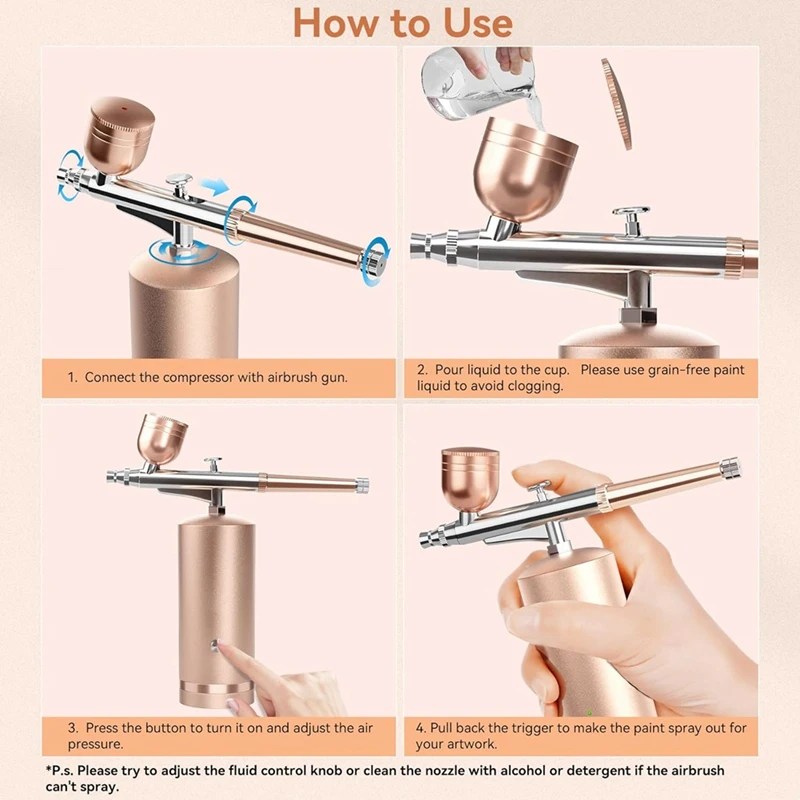 How to Use

1. Connect the compressor with airbrush gun.

2. Pour liquid to the cup. Please use grain-free paint liquid to avoid clogging.

3. Press the button to turn it on and adjust the air pressure.

4. Pull back the trigger to make the paint spray out for your artwork.

*P.s. Please try to adjust the fluid control knob or clean the nozzle with alcohol or detergent if the airbrush can't spray.