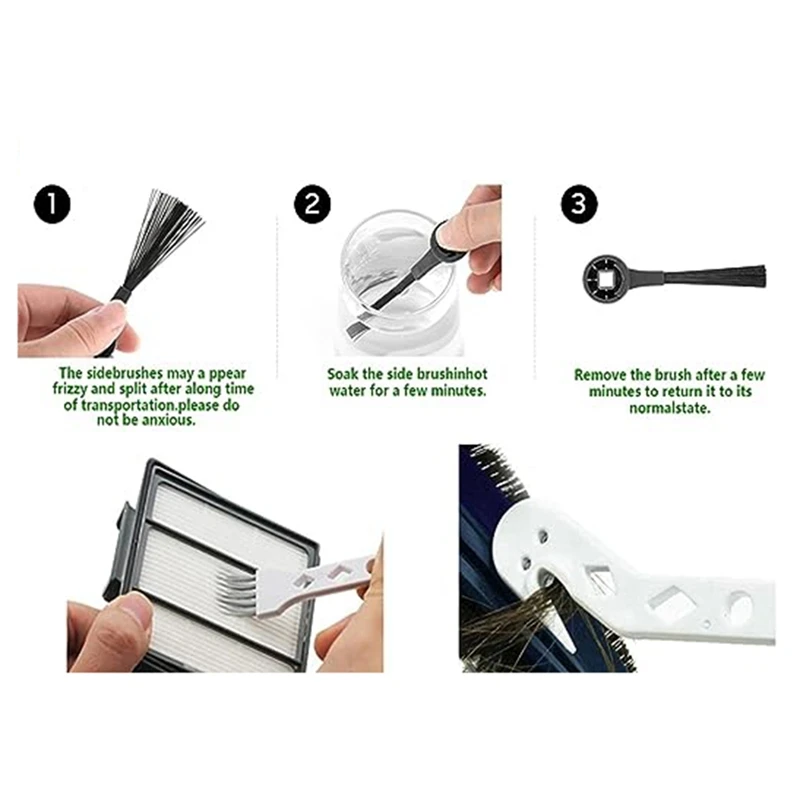 1

The sidebrushes may a ppear frizzy and split after along time of transportation.please do not be anxious.

2

Soak the side brushinhot water for a few minutes.

3

Remove the brush after a few minutes to return it to its normalstate.