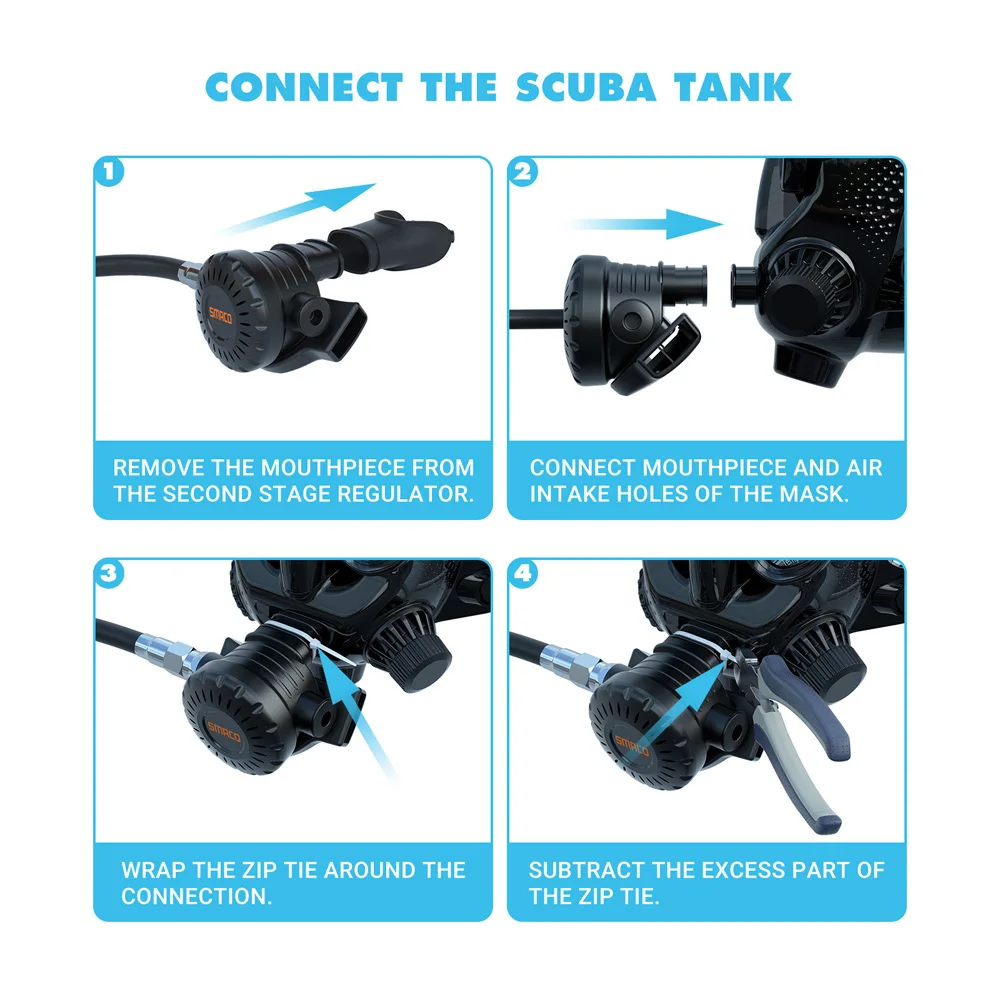 CONNECT THE SCUBA TANK

1

SMACO

REMOVE THE MOUTHPIECE FROM THE SECOND STAGE REGULATOR.

2

CONNECT MOUTHPIECE AND AIR INTAKE HOLES OF THE MASK.

3

SMACO

WRAP THE ZIP TIE AROUND THE CONNECTION.

4

SMACO

SUBTRACT THE EXCESS PART OF THE ZIP TIE.