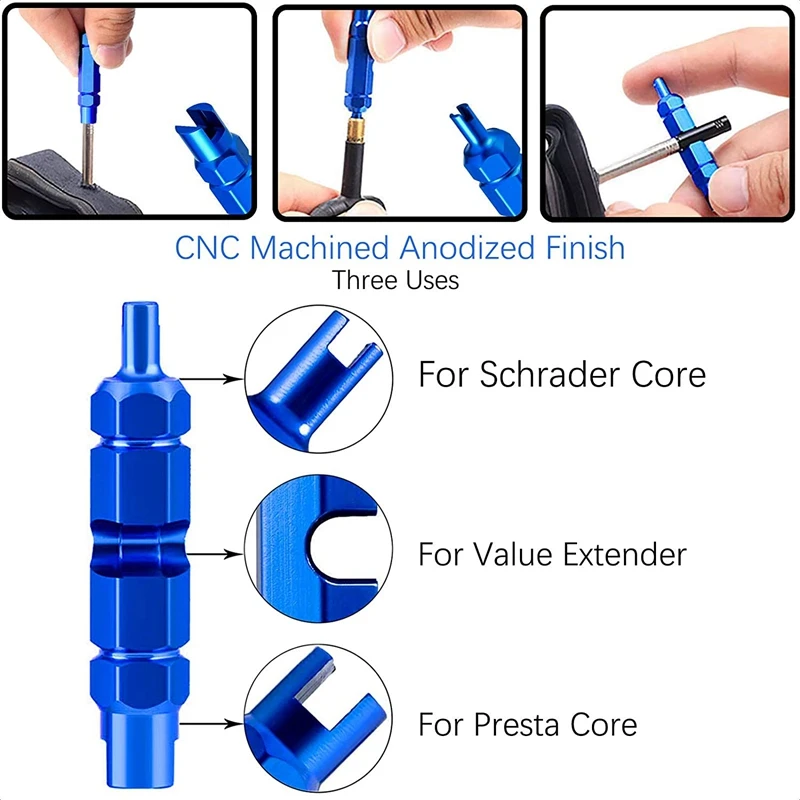 CNC Machined Anodized Finish
Three Uses

For Schrader Core

For Value Extender

For Presta Core