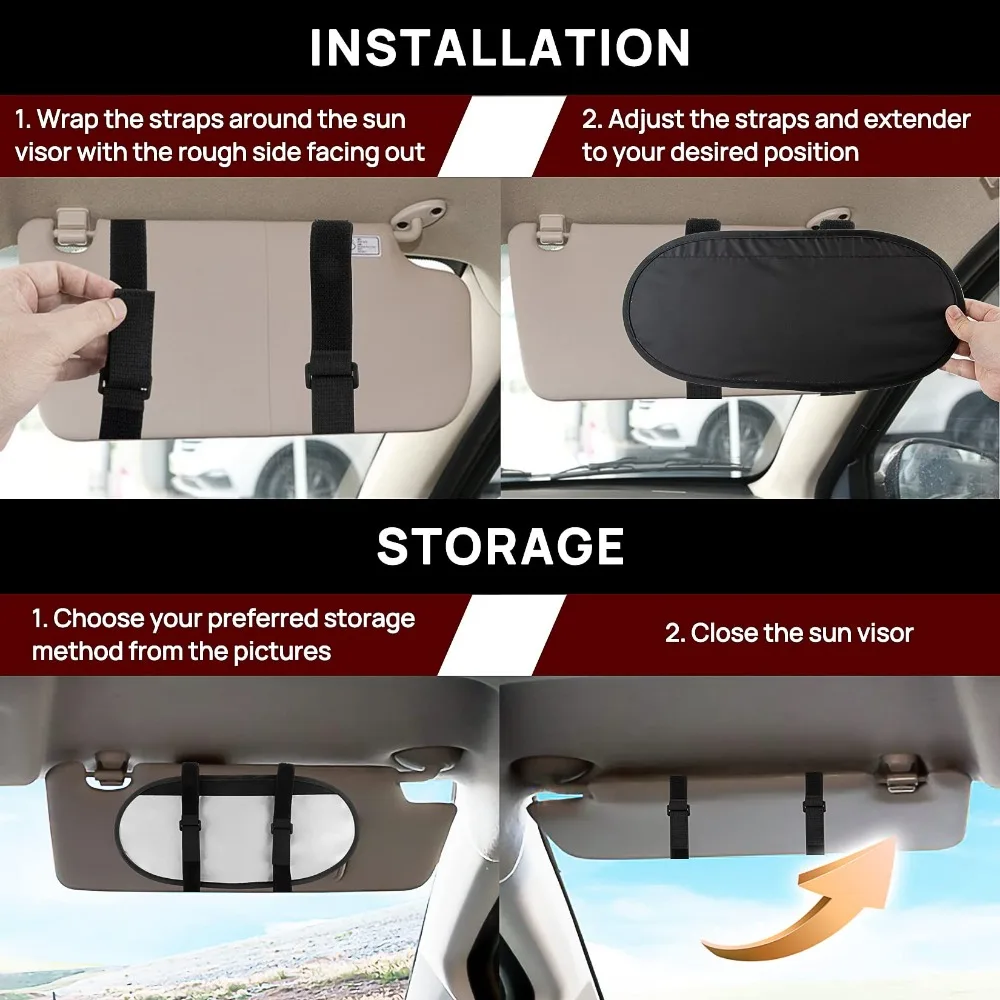 INSTALLATION

1. Wrap the straps around the sun visor with the rough side facing out

2. Adjust the straps and extender to your desired position

STORAGE

1. Choose your preferred storage method from the pictures

2. Close the sun visor