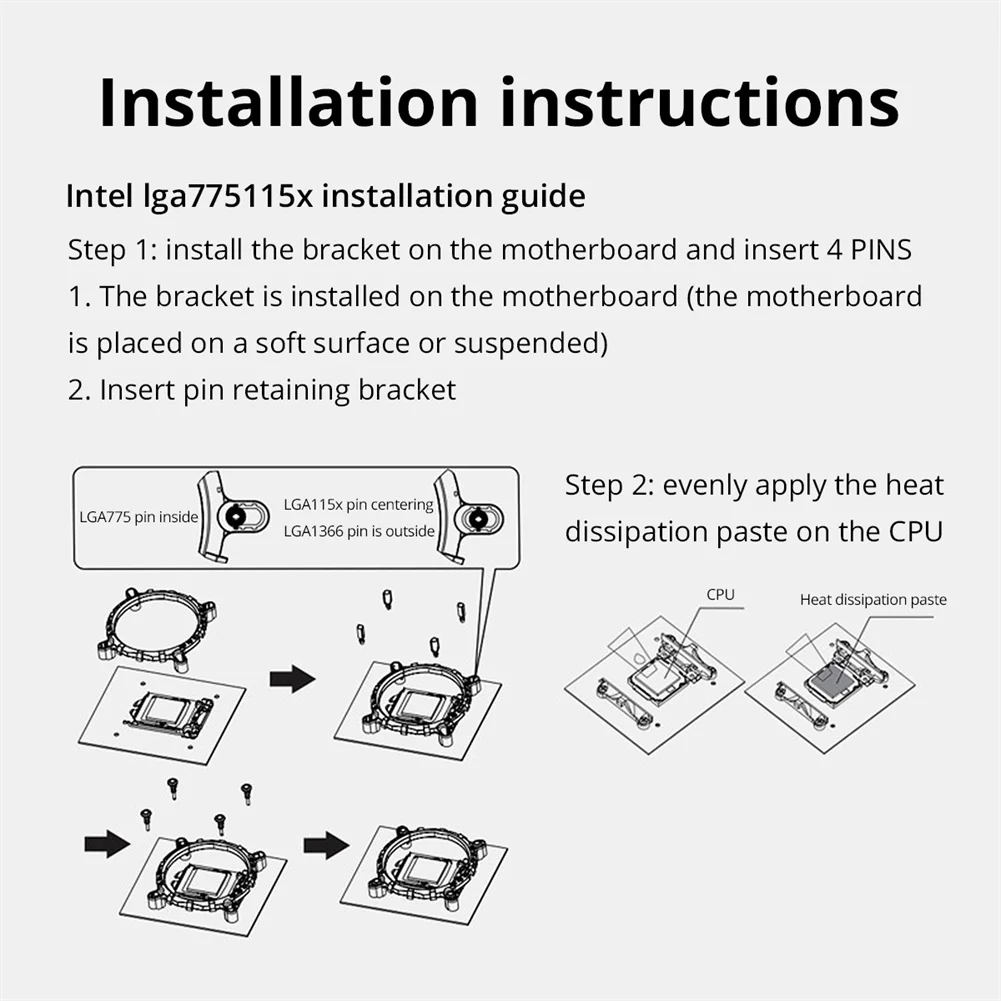 Installation instructions

Intel lga775115x installation guide

Step 1: install the bracket on the motherboard and insert 4 PINS
1. The bracket is installed on the motherboard (the motherboard is placed on a soft surface or suspended)
2. Insert pin retaining bracket

LGA775 pin inside

LGA115x pin centering
LGA1366 pin is outside

Step 2: evenly apply the heat dissipation paste on the CPU

CPU

Heat dissipation paste