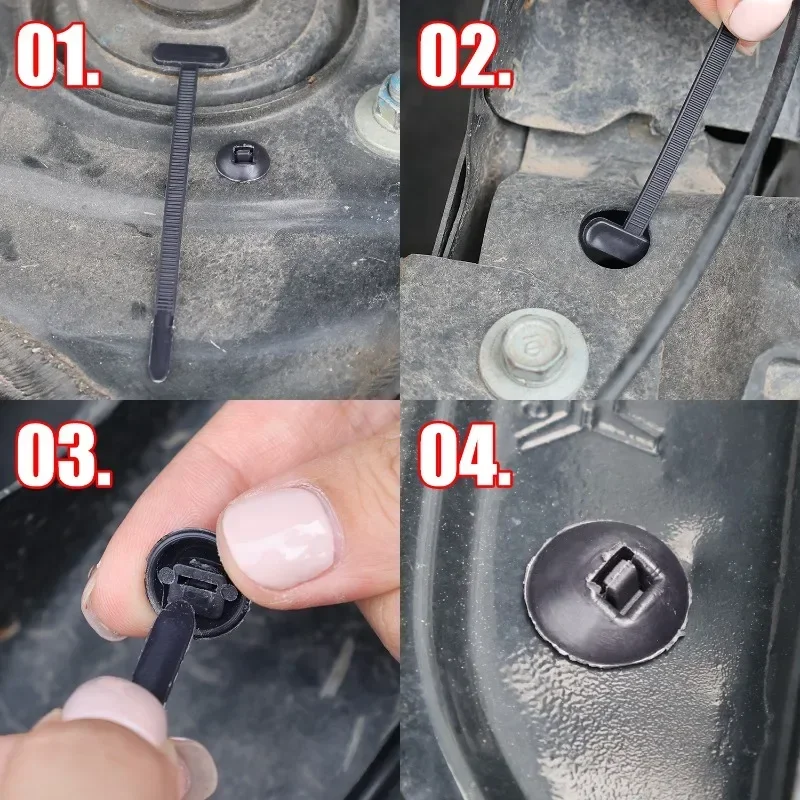 01.

02.

03.

04.