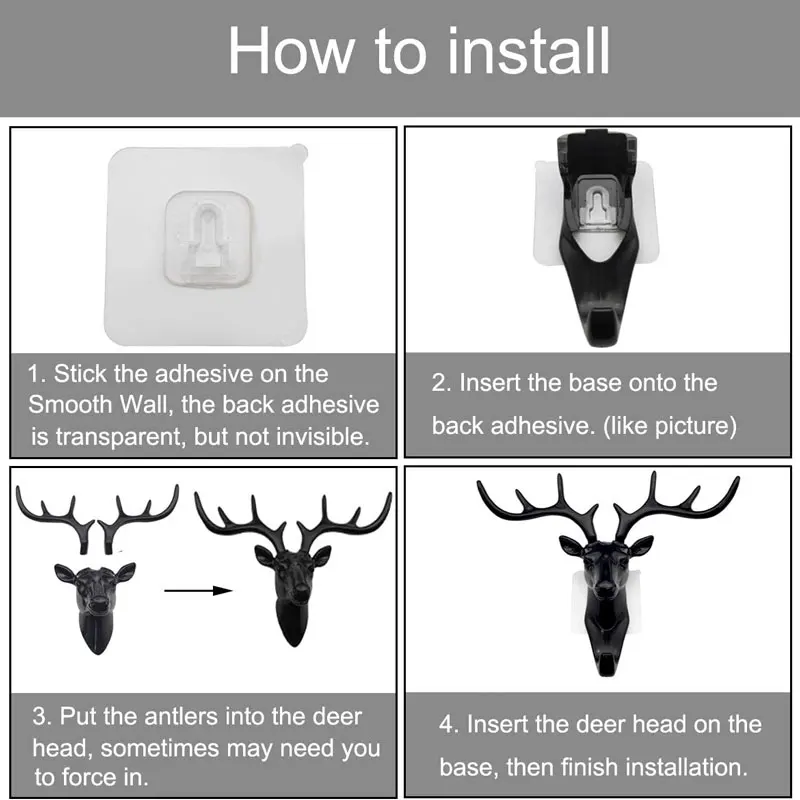 How to install

1. Stick the adhesive on the Smooth Wall, the back adhesive is transparent, but not invisible.

2. Insert the base onto the back adhesive. (like picture)

3. Put the antlers into the deer head, sometimes may need you to force in.

4. Insert the deer head on the base, then finish installation.