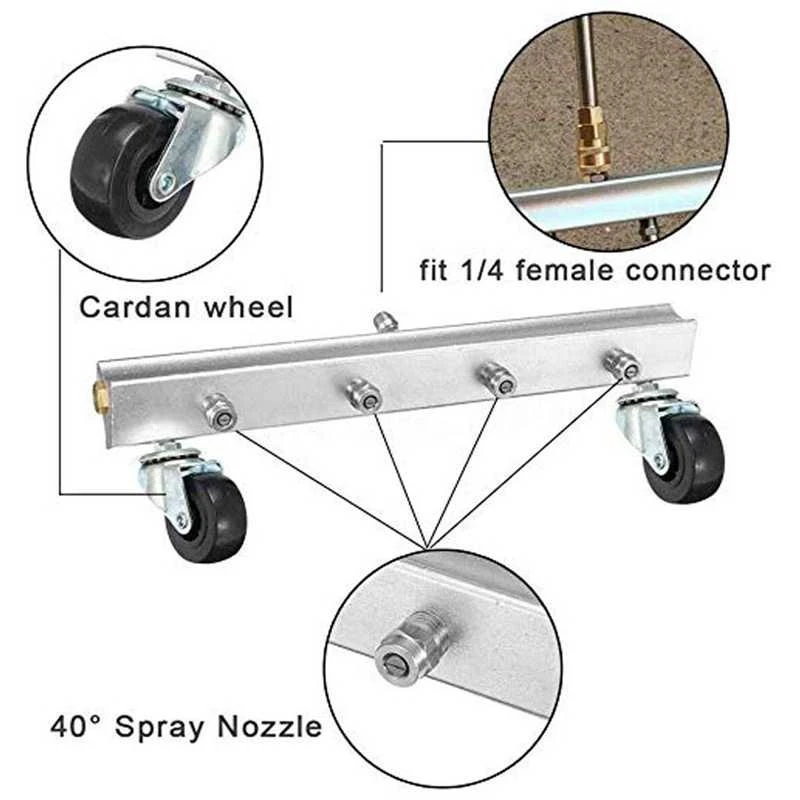 fit 1/4 female connector

Cardan wheel

40° Spray Nozzle