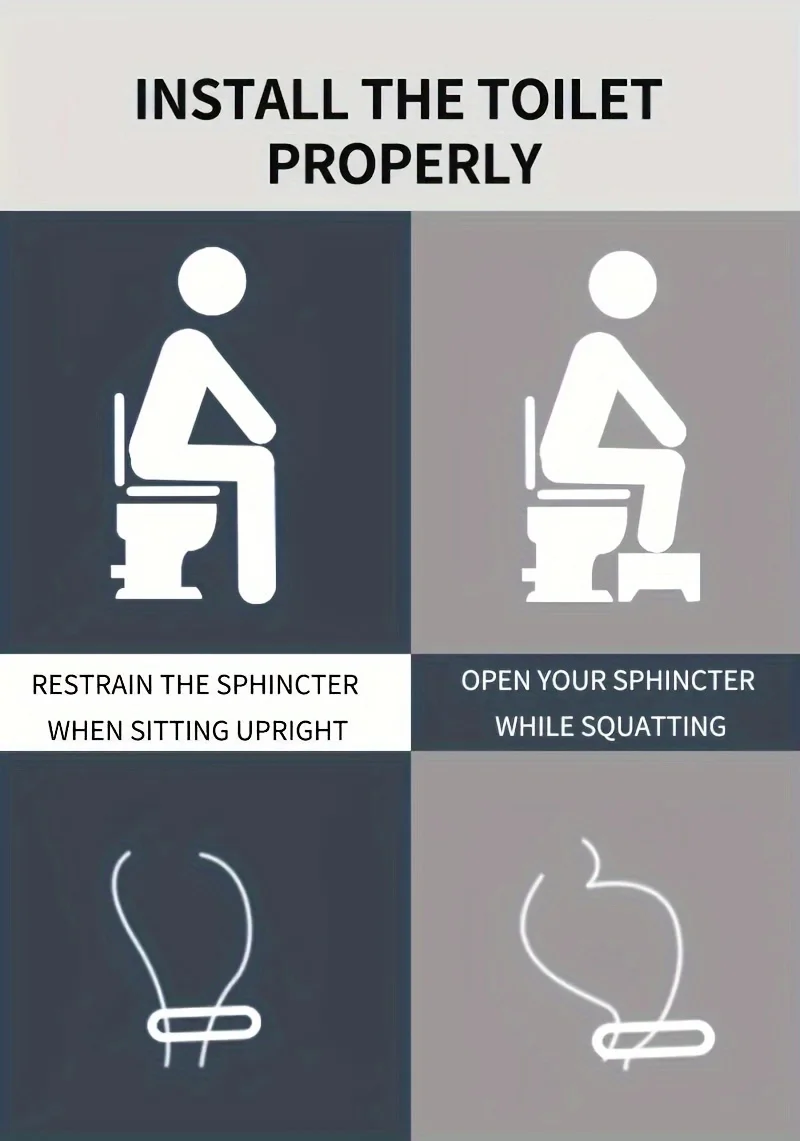 INSTALL THE TOILET PROPERLY

RESTRAIN THE SPHINCTER WHEN SITTING UPRIGHT

OPEN YOUR SPHINCTER WHILE SQUATTING