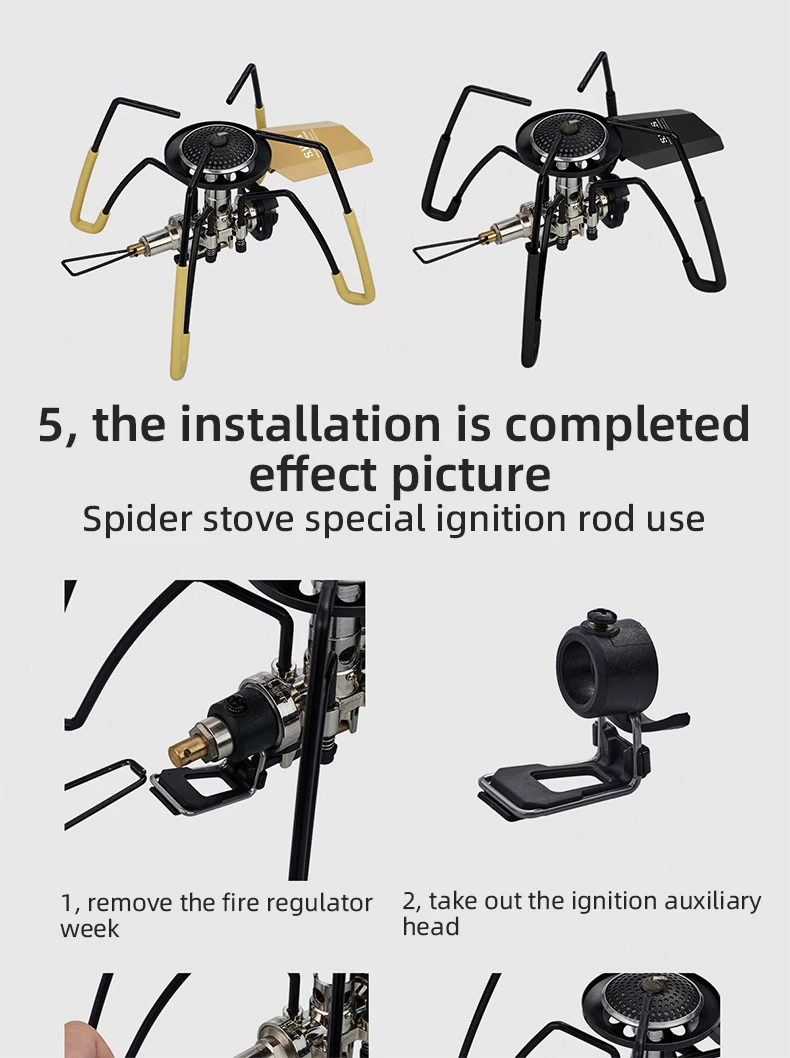 5, the installation is completed effect picture

Spider stove special ignition rod use

1, remove the fire regulator week

2, take out the ignition auxiliary head