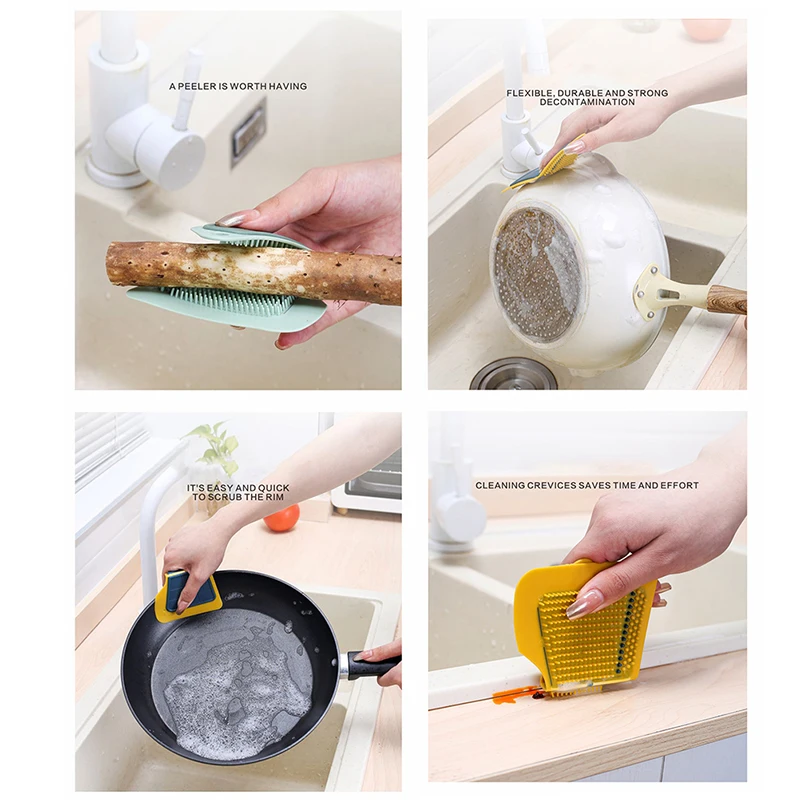 A PEELER IS WORTH HAVING

FLEXIBLE, DURABLE AND STRONG DECONTAMINATION

IT'S EASY AND QUICK TO SCRUB THE RIM

CLEANING CREVICES SAVES TIME AND EFFORT