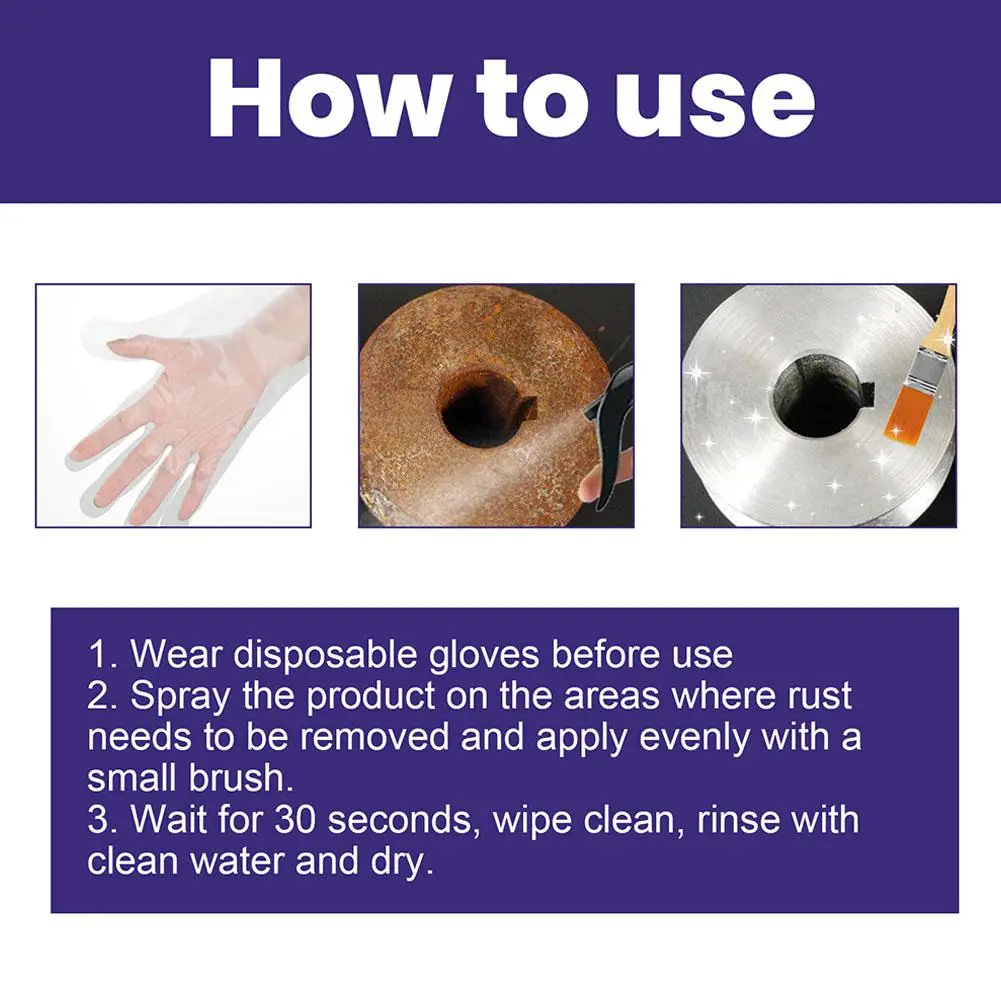 How to use

1. Wear disposable gloves before use
2. Spray the product on the areas where rust needs to be removed and apply evenly with a small brush.
3. Wait for 30 seconds, wipe clean, rinse with clean water and dry.