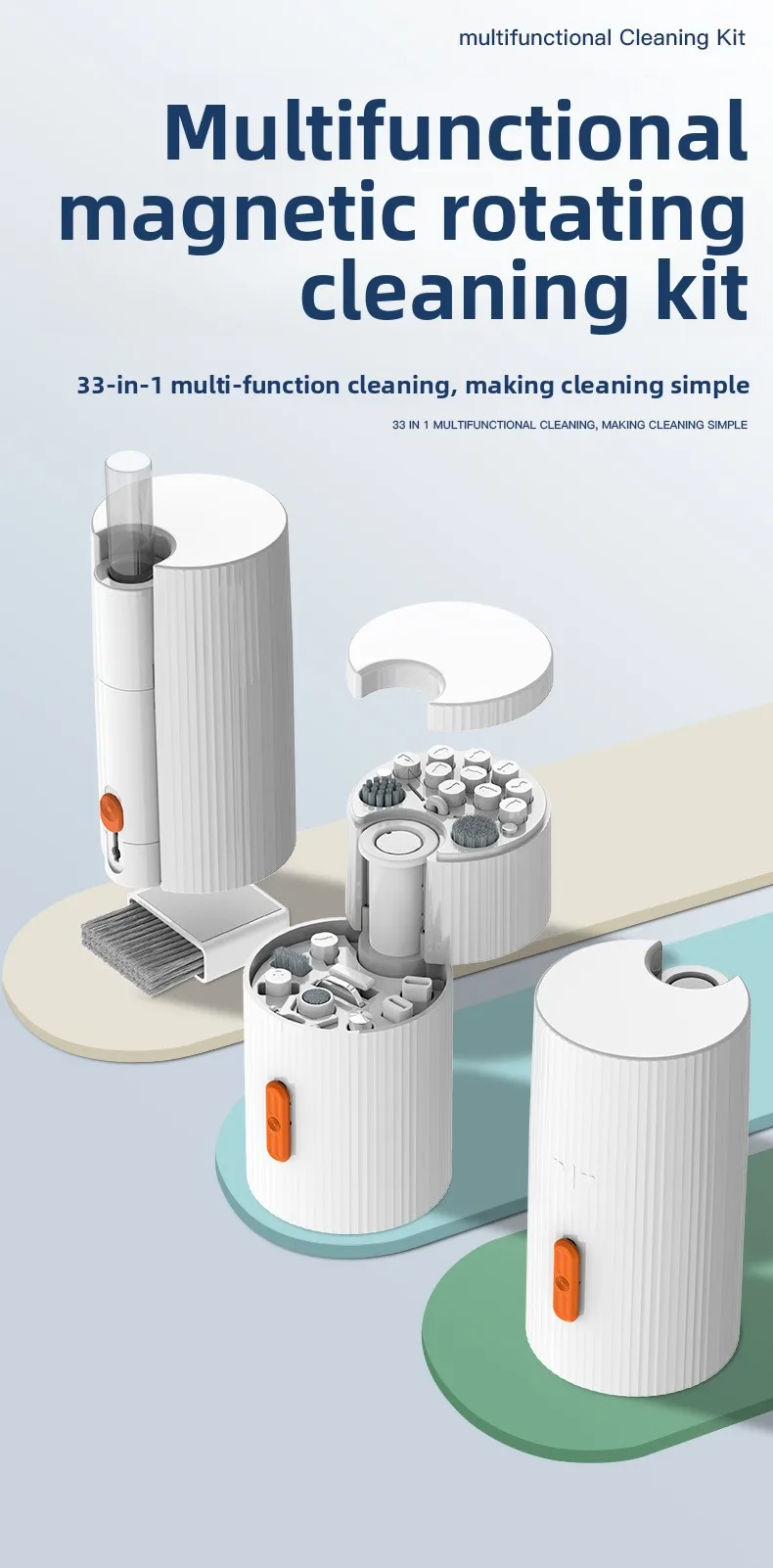 multifunctional Cleaning Kit

Multifunctional magnetic rotating cleaning kit

33-in-1 multi-function cleaning, making cleaning simple

33 IN 1 MULTIFUNCTIONAL CLEANING, MAKING CLEANING SIMPLE