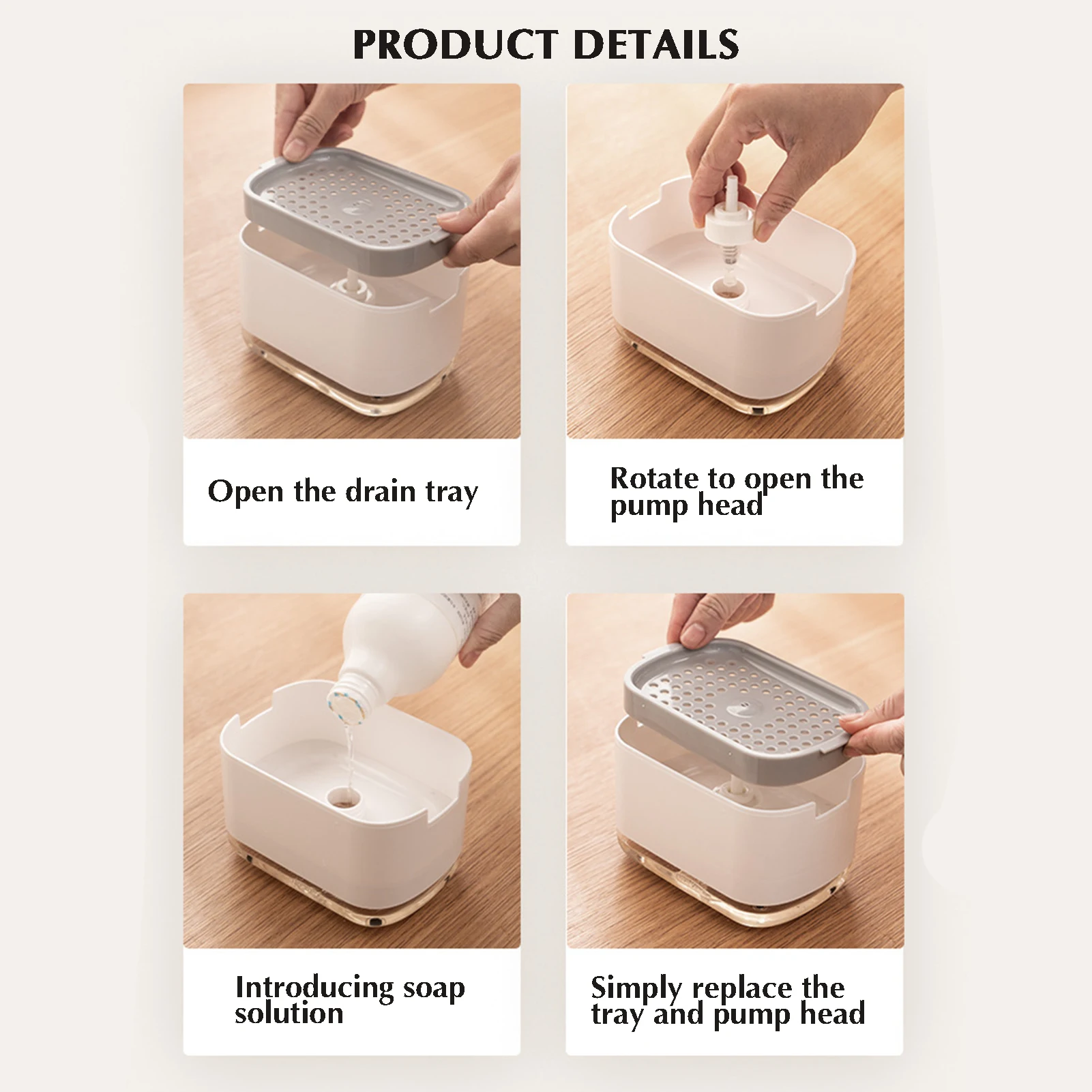 PRODUCT DETAILS

Open the drain tray

Rotate to open the pump head

Introducing soap solution

Simply replace the tray and pump head