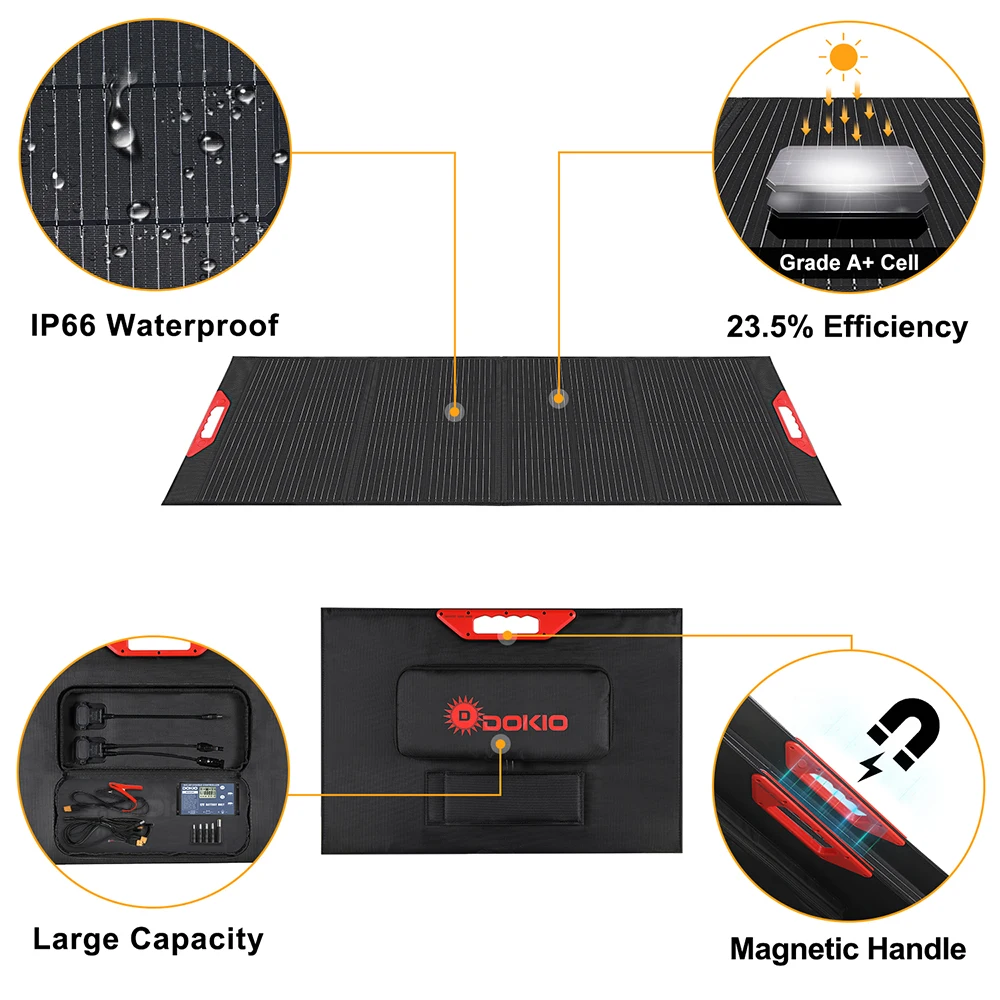 IP66 Waterproof

Grade A+ Cell

23.5% Efficiency

DOKIO

Large Capacity

Magnetic Handle