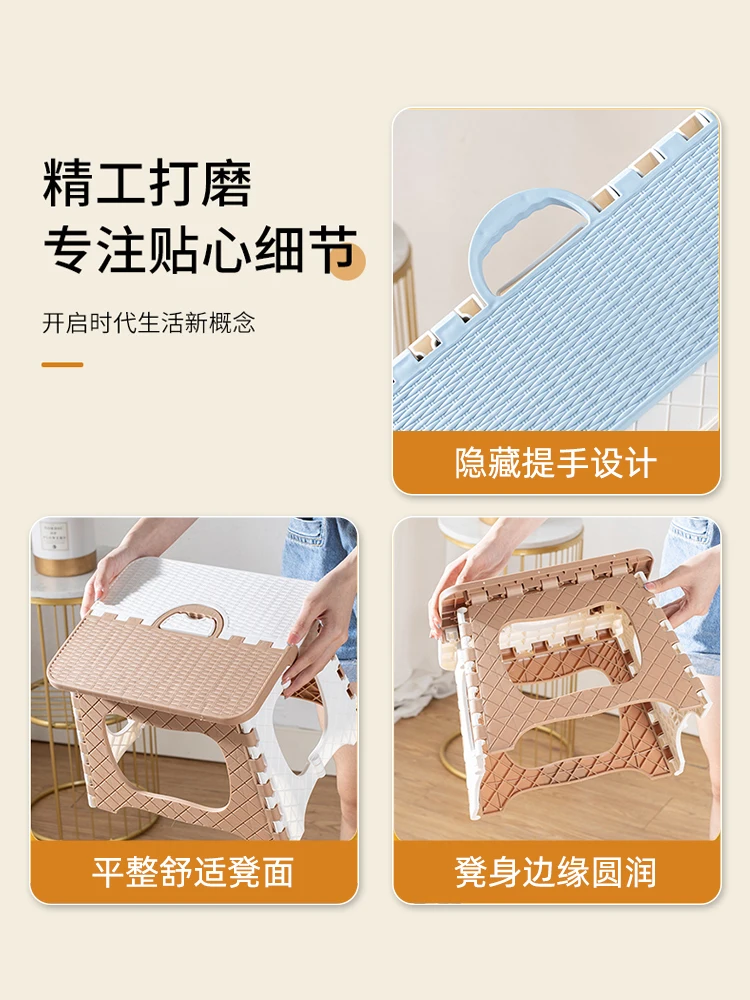 精工打磨
专注贴心细节

开启时代生活新概念

隐藏提手设计

平整舒适凳面

凳身边缘圆润