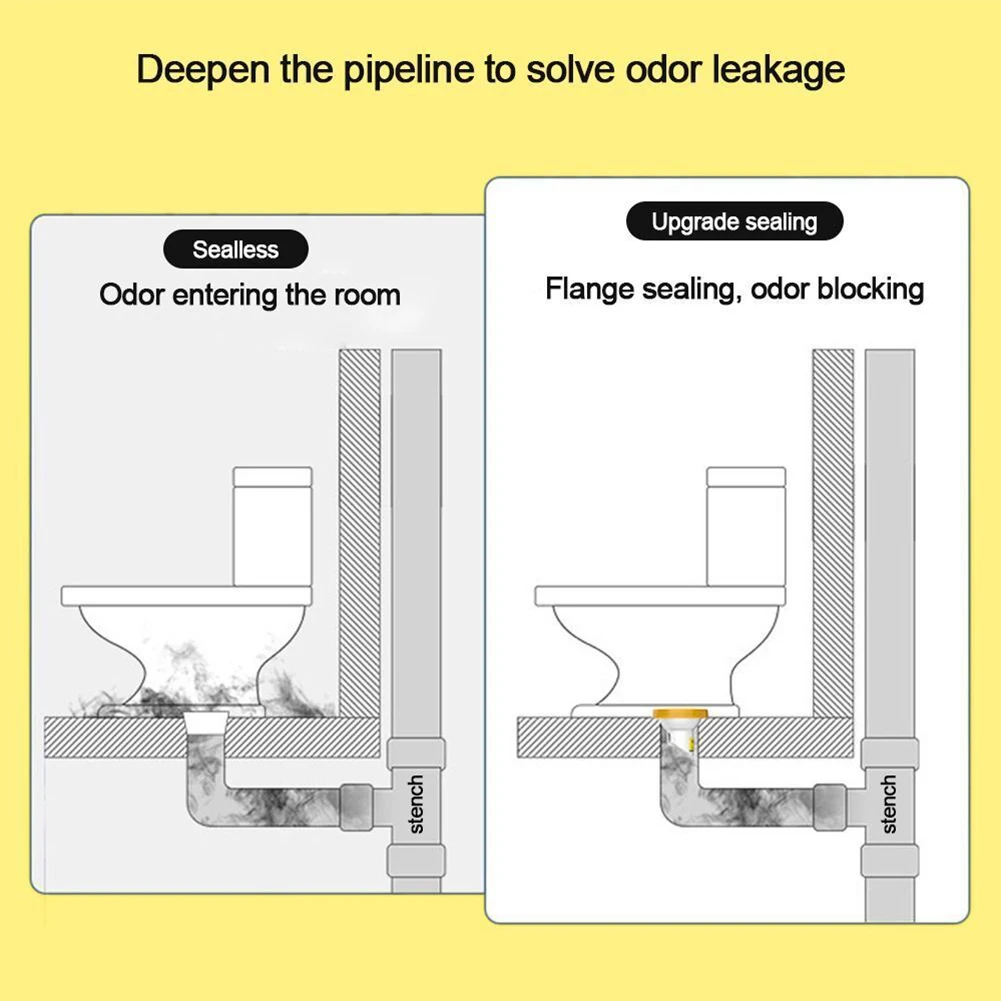 Deepen the pipeline to solve odor leakage

Sealless

Odor entering the room

stench

Upgrade sealing

Flange sealing, odor blocking

stench