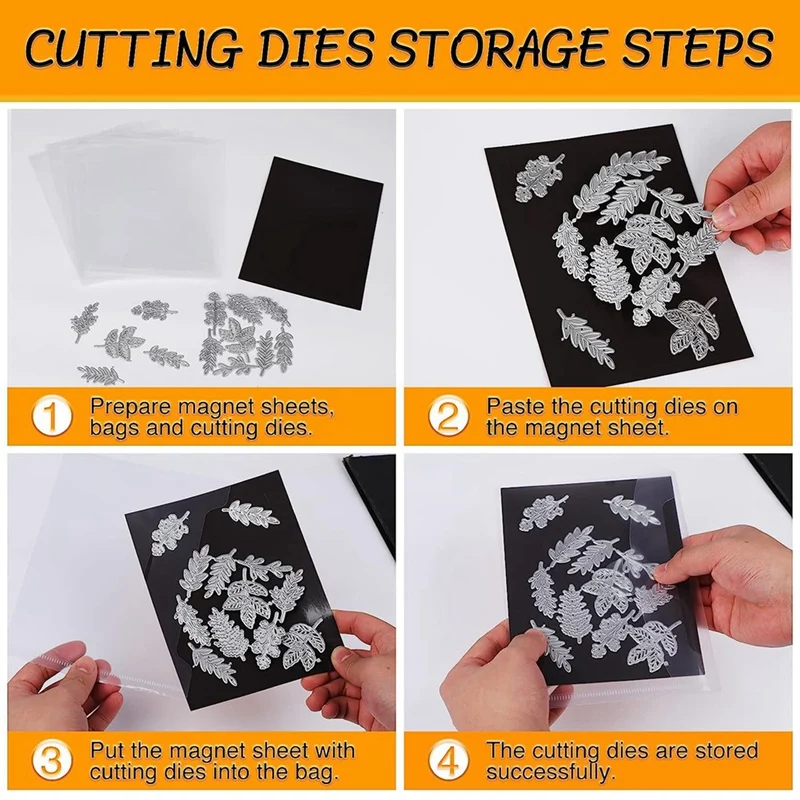 CUTTING DIES STORAGE STEPS

1 Prepare magnet sheets, bags and cutting dies.

2 Paste the cutting dies on the magnet sheet.

3 Put the magnet sheet with cutting dies into the bag.

4 The cutting dies are stored successfully.