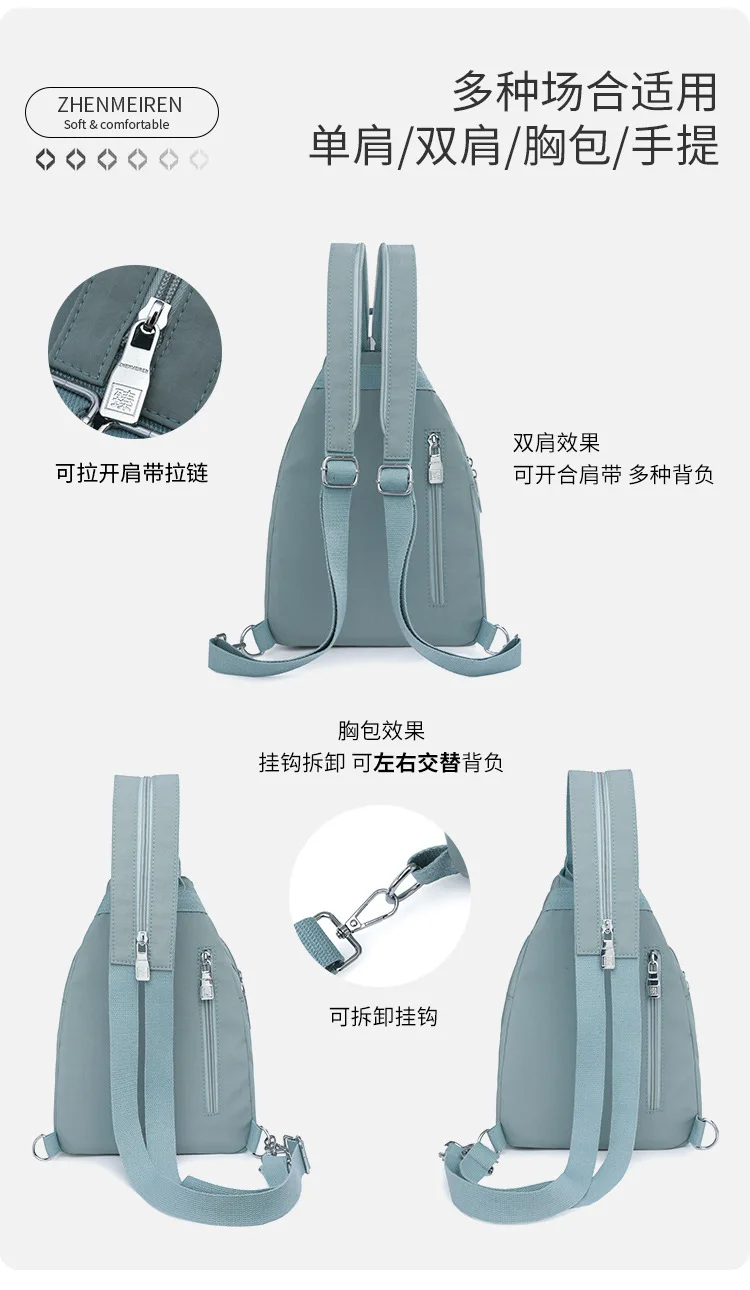 ZHENMEIREN
Soft & comfortable

多种场合适用
单肩/双肩/胸包/手提

可拉开肩带拉链

双肩效果
可开合肩带 多种背负

胸包效果
挂钩拆卸 可左右交替背负

可拆卸挂钩