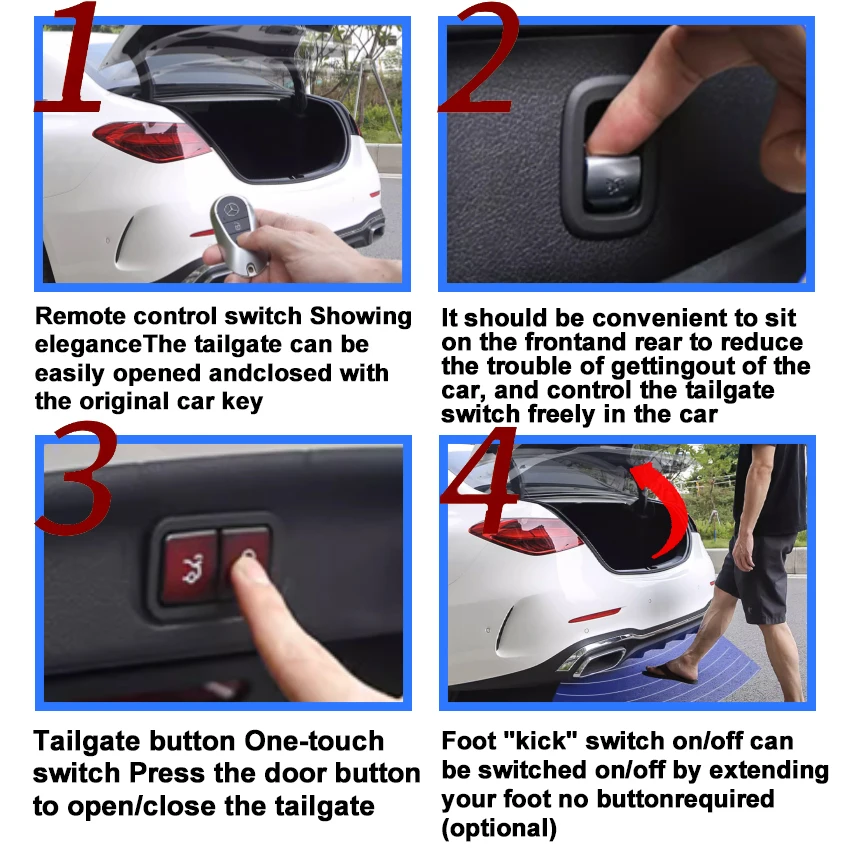 1

Remote control switch Showing eleganceThe tailgate can be easily opened andclosed with the original car key

2

It should be convenient to sit on the frontand rear to reduce the trouble of gettingout of the car, and control the tailgate switch freely in the car

3

Tailgate button One-touch switch Press the door button to open/close the tailgate

4

Foot "kick" switch on/off can be switched on/off by extending your foot no buttonrequired (optional)