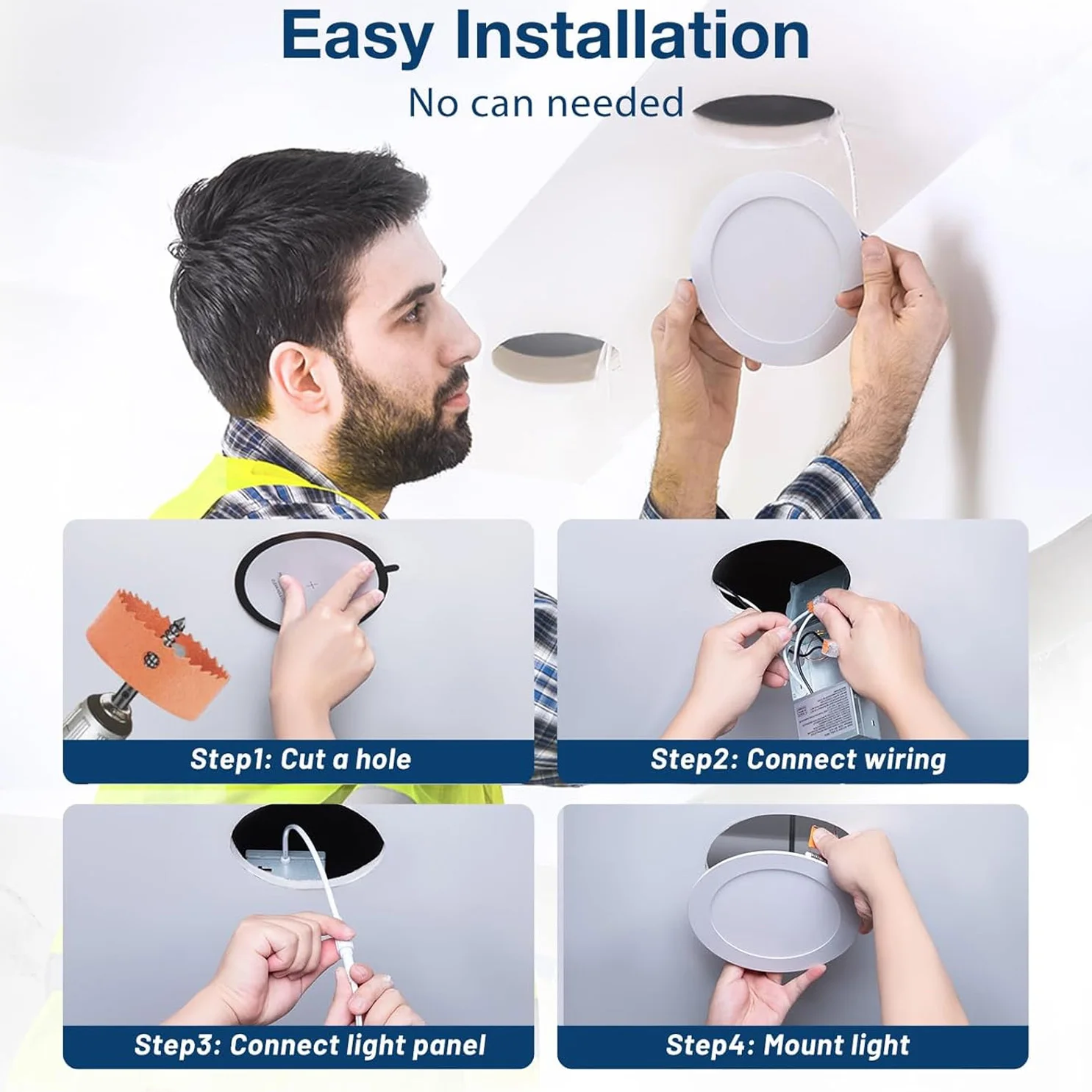 Easy Installation

No can needed

Step1: Cut a hole

Step2: Connect wiring

Step3: Connect light panel

Step4: Mount light