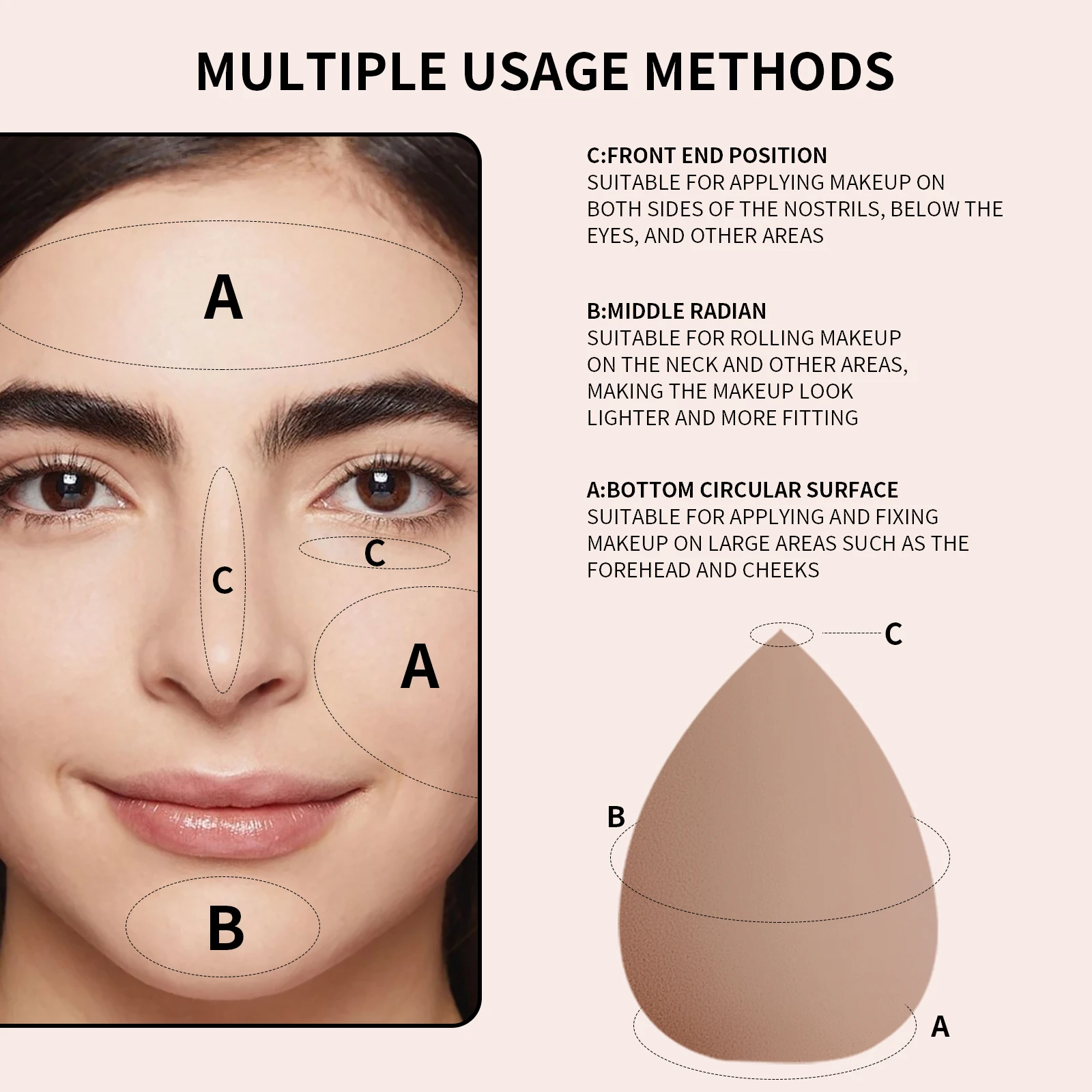 MULTIPLE USAGE METHODS

A

C

C

A

B

C:FRONT END POSITION
SUITABLE FOR APPLYING MAKEUP ON BOTH SIDES OF THE NOSTRILS, BELOW THE EYES, AND OTHER AREAS

B:MIDDLE RADIAN
SUITABLE FOR ROLLING MAKEUP ON THE NECK AND OTHER AREAS, MAKING THE MAKEUP LOOK LIGHTER AND MORE FITTING

A:BOTTOM CIRCULAR SURFACE
SUITABLE FOR APPLYING AND FIXING MAKEUP ON LARGE AREAS SUCH AS THE FOREHEAD AND CHEEKS

C

B

A