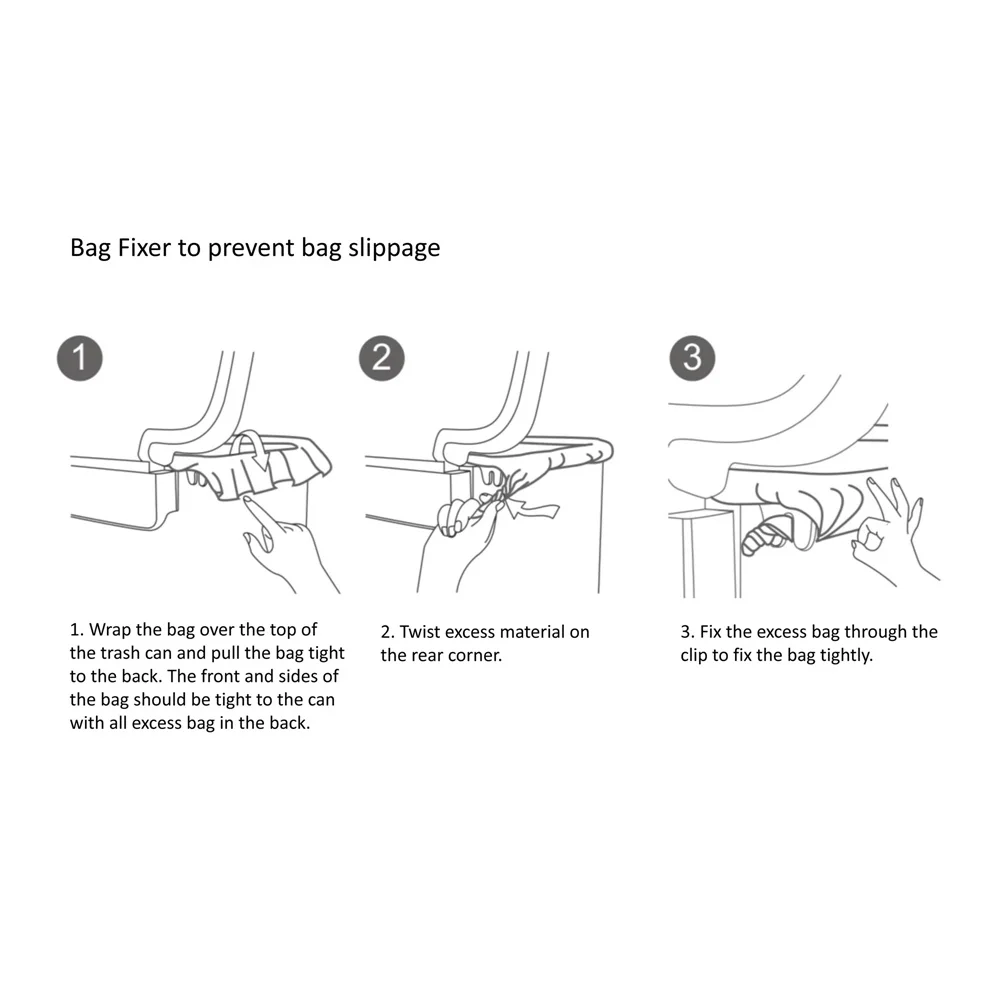 Bag Fixer to prevent bag slippage

1

2

3

1. Wrap the bag over the top of the trash can and pull the bag tight to the back. The front and sides of the bag should be tight to the can with all excess bag in the back.

2. Twist excess material on the rear corner.

3. Fix the excess bag through the clip to fix the bag tightly.