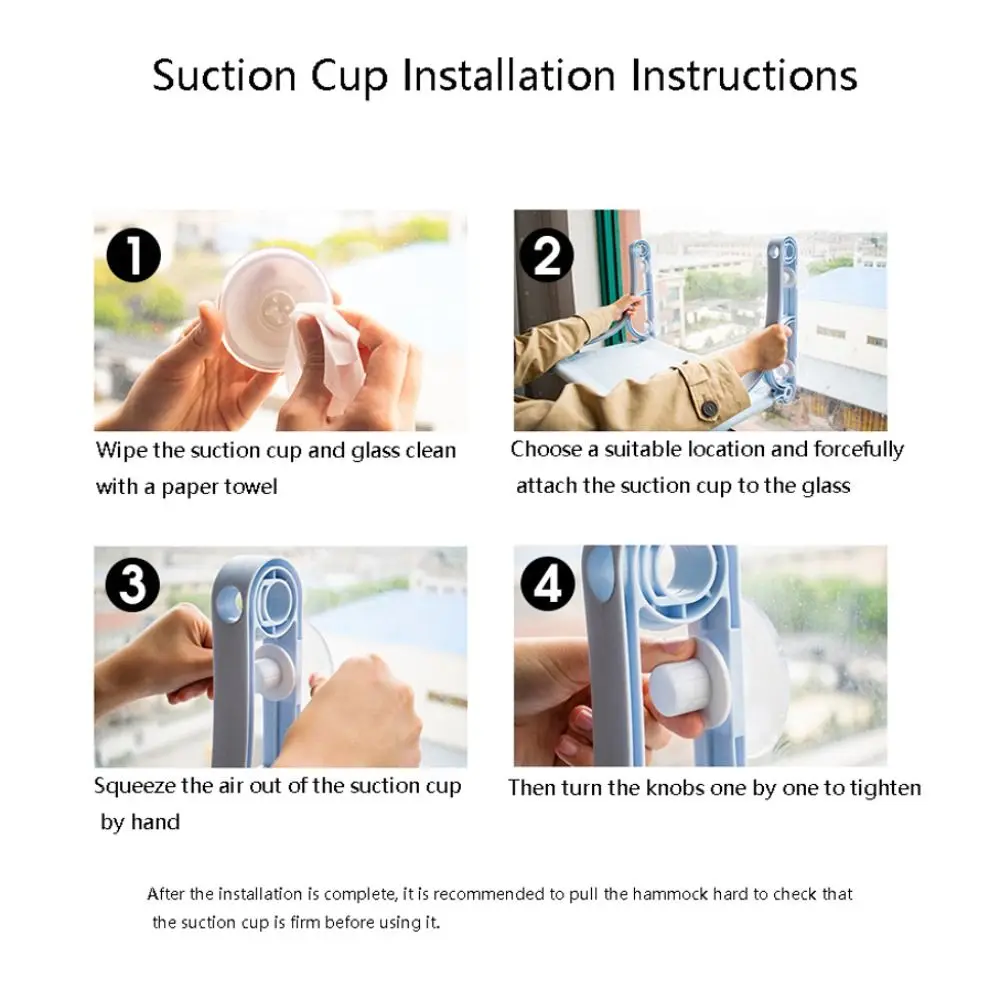 Suction Cup Installation Instructions

1

Wipe the suction cup and glass clean with a paper towel

2

Choose a suitable location and forcefully attach the suction cup to the glass

3

Squeeze the air out of the suction cup by hand

4

Then turn the knobs one by one to tighten

After the installation is complete, it is recommended to pull the hammock hard to check that the suction cup is firm before using it.