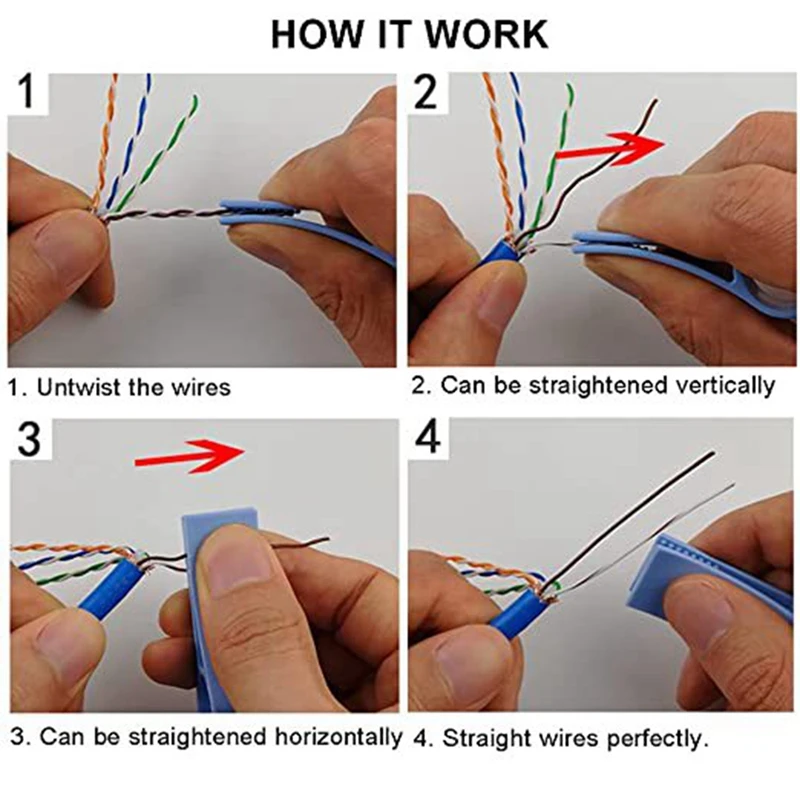 HOW IT WORK

1

1. Untwist the wires

2

2. Can be straightened vertically

3

3. Can be straightened horizontally

4

4. Straight wires perfectly.