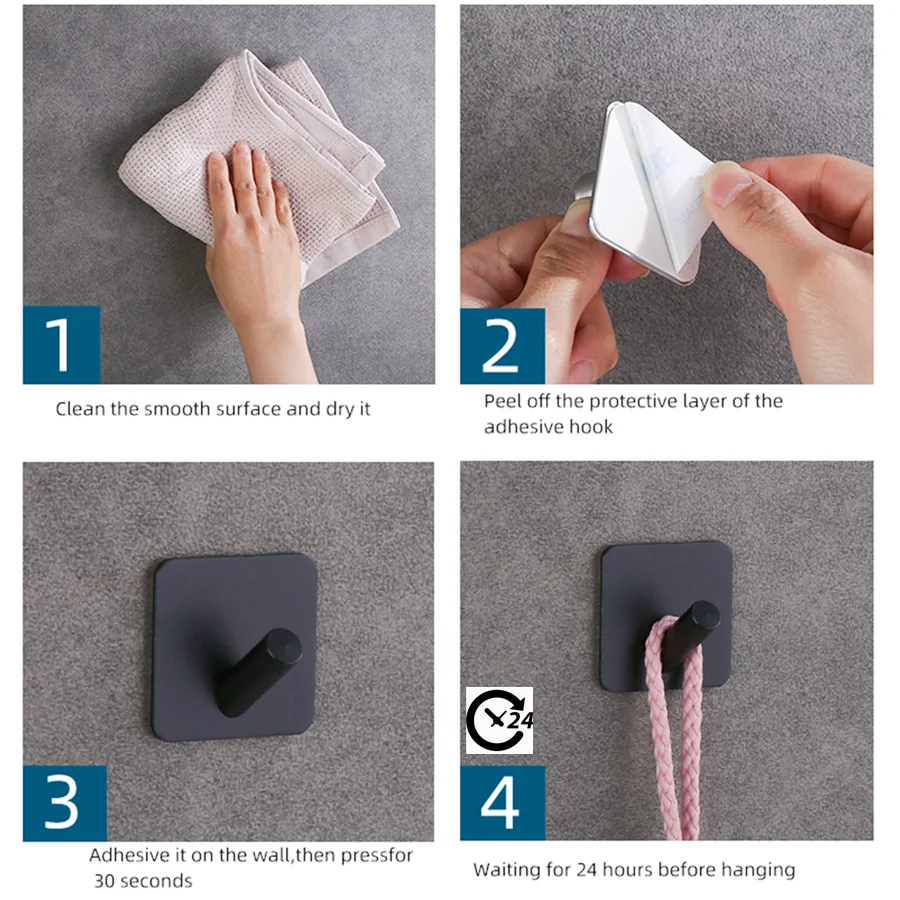 1

Clean the smooth surface and dry it

2

Peel off the protective layer of the adhesive hook

3

Adhesive it on the wall,then pressfor 30 seconds

24

4

Waiting for 24 hours before hanging