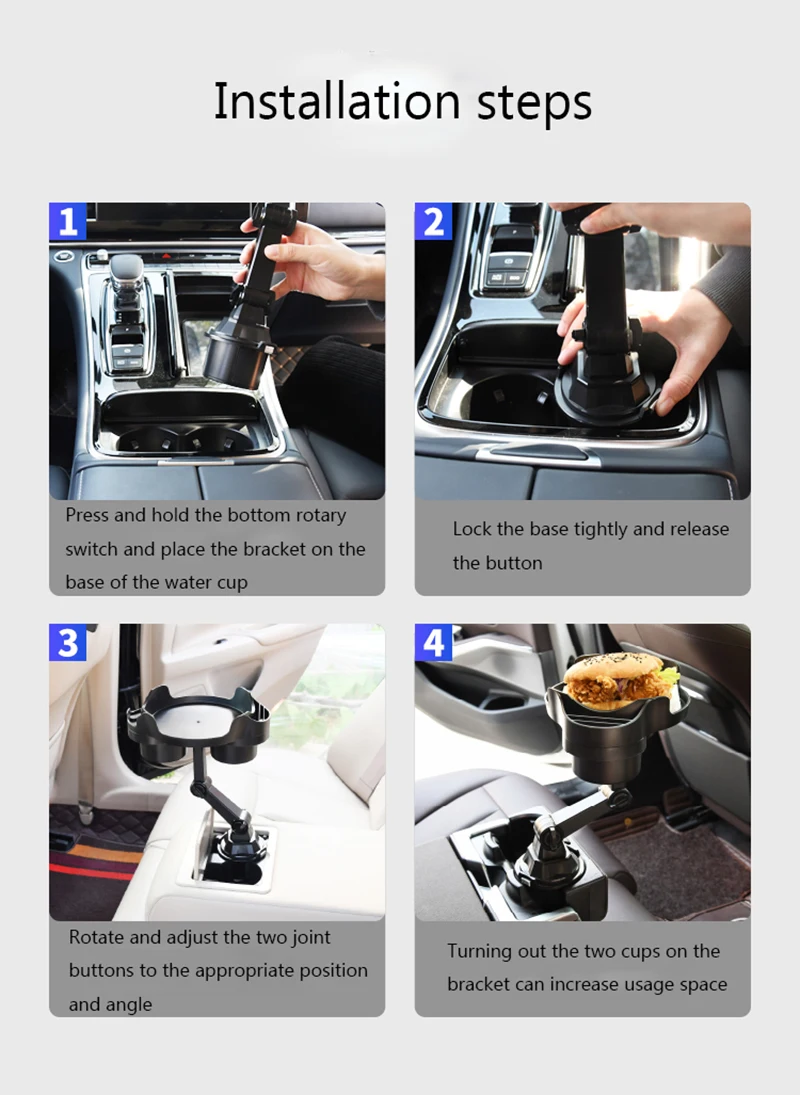 Installation steps

1

Press and hold the bottom rotary switch and place the bracket on the base of the water cup

2

Lock the base tightly and release the button

3

Rotate and adjust the two joint buttons to the appropriate position and angle

4

Turning out the two cups on the bracket can increase usage space