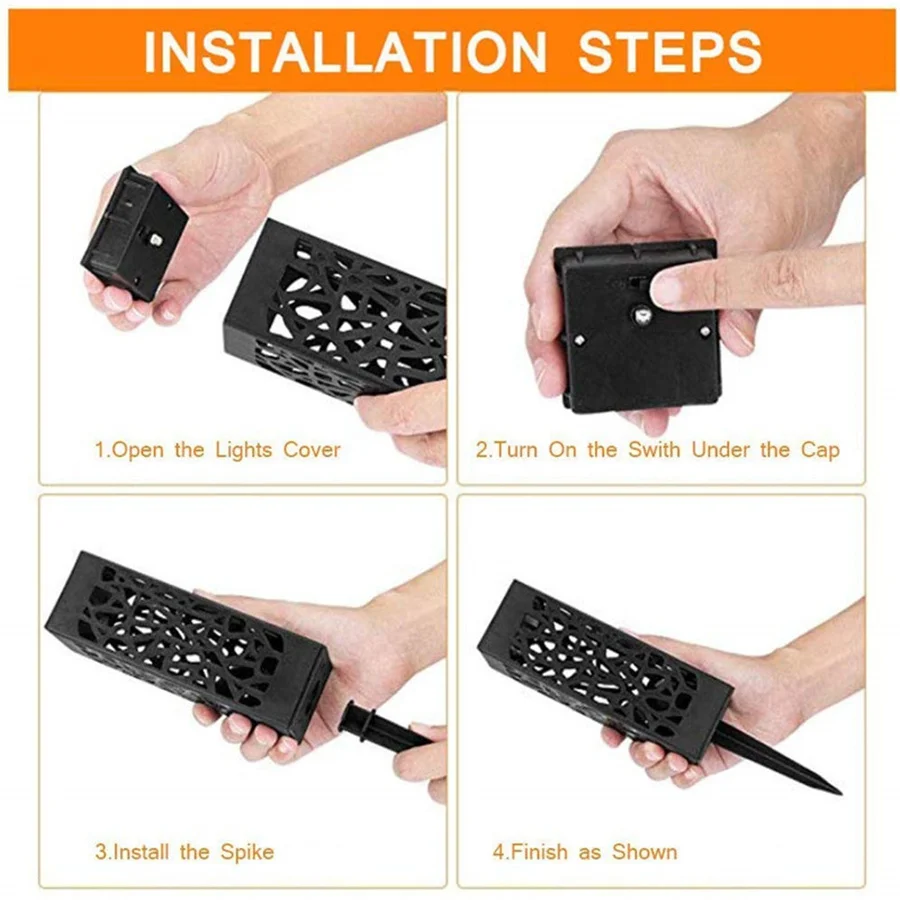 INSTALLATION STEPS

1.Open the Lights Cover

2.Turn On the Swith Under the Cap

3.Install the Spike

4.Finish as Shown