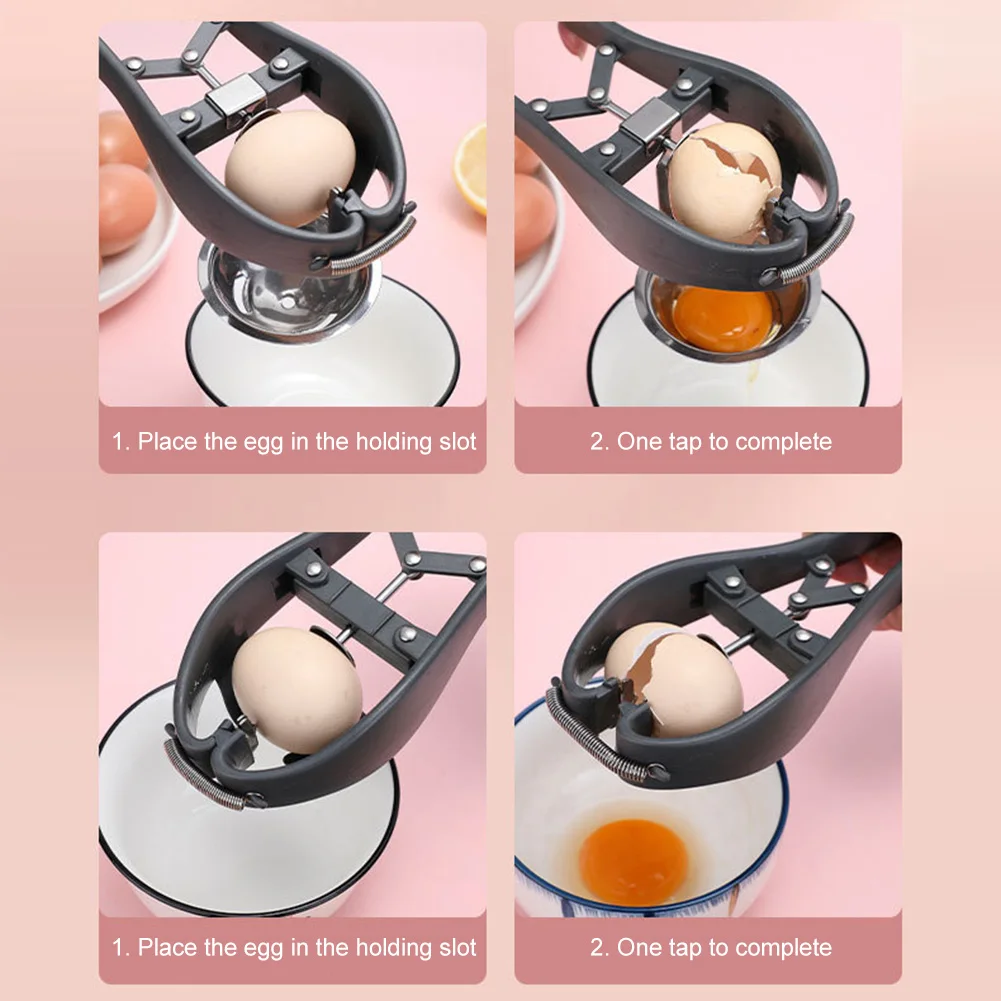 1. Place the egg in the holding slot

2. One tap to complete

1. Place the egg in the holding slot

2. One tap to complete