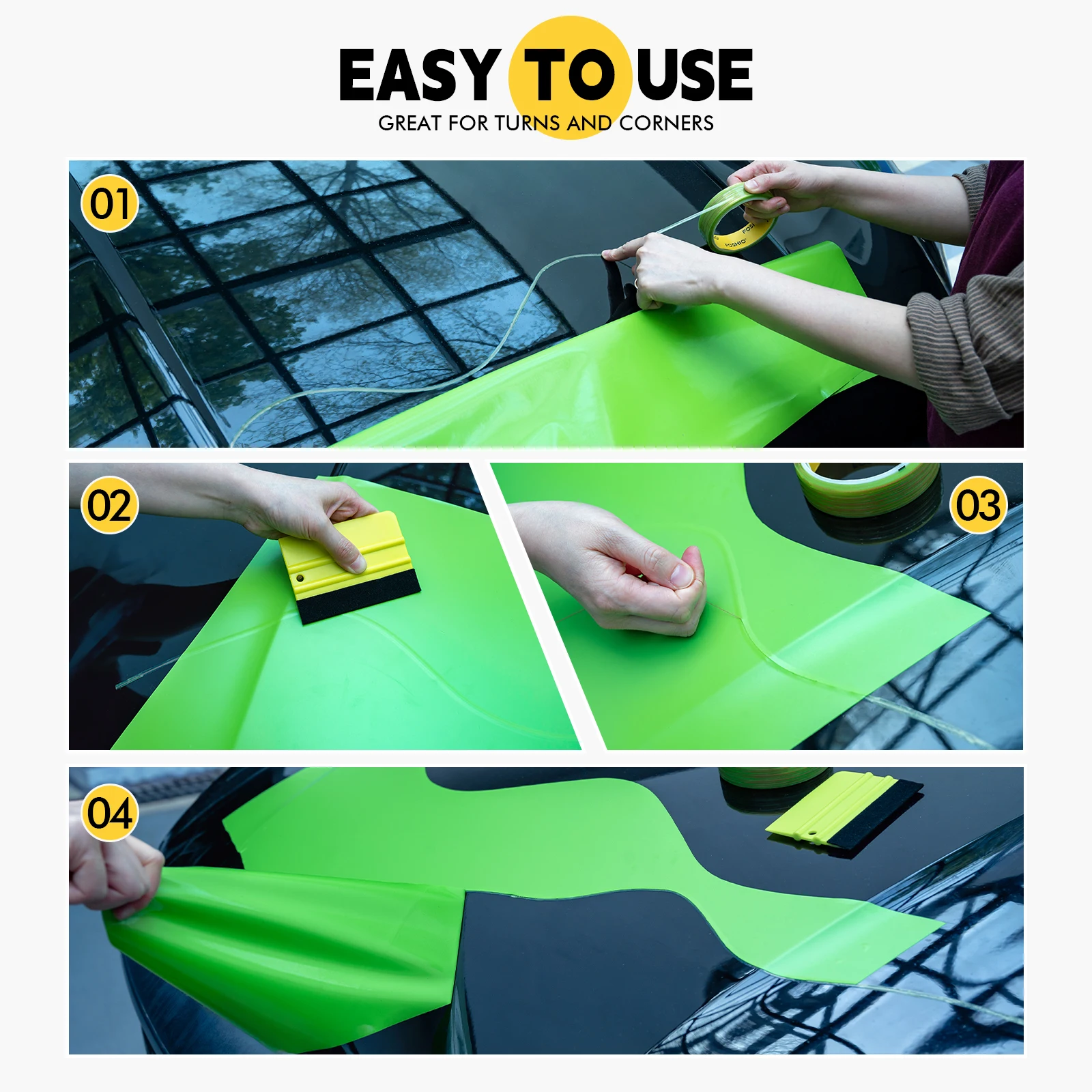 EASY TO USE
GREAT FOR TURNS AND CORNERS

01

FOSHIO

02

03

04