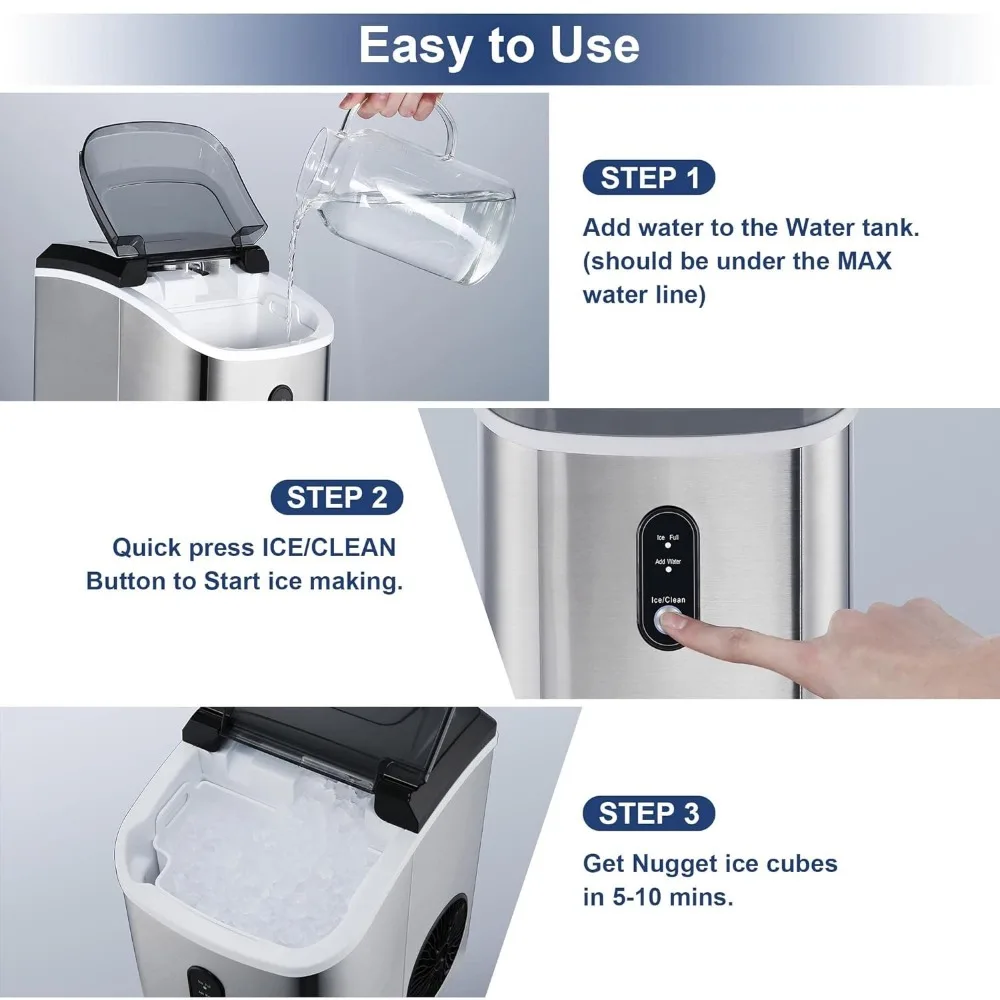 Easy to Use

STEP 1

Add water to the Water tank. (should be under the MAX water line)

STEP 2

Quick press ICE/CLEAN Button to Start ice making.

Ice Full

Add Water

Ice/Clean

STEP 3

Get Nugget ice cubes in 5-10 mins.