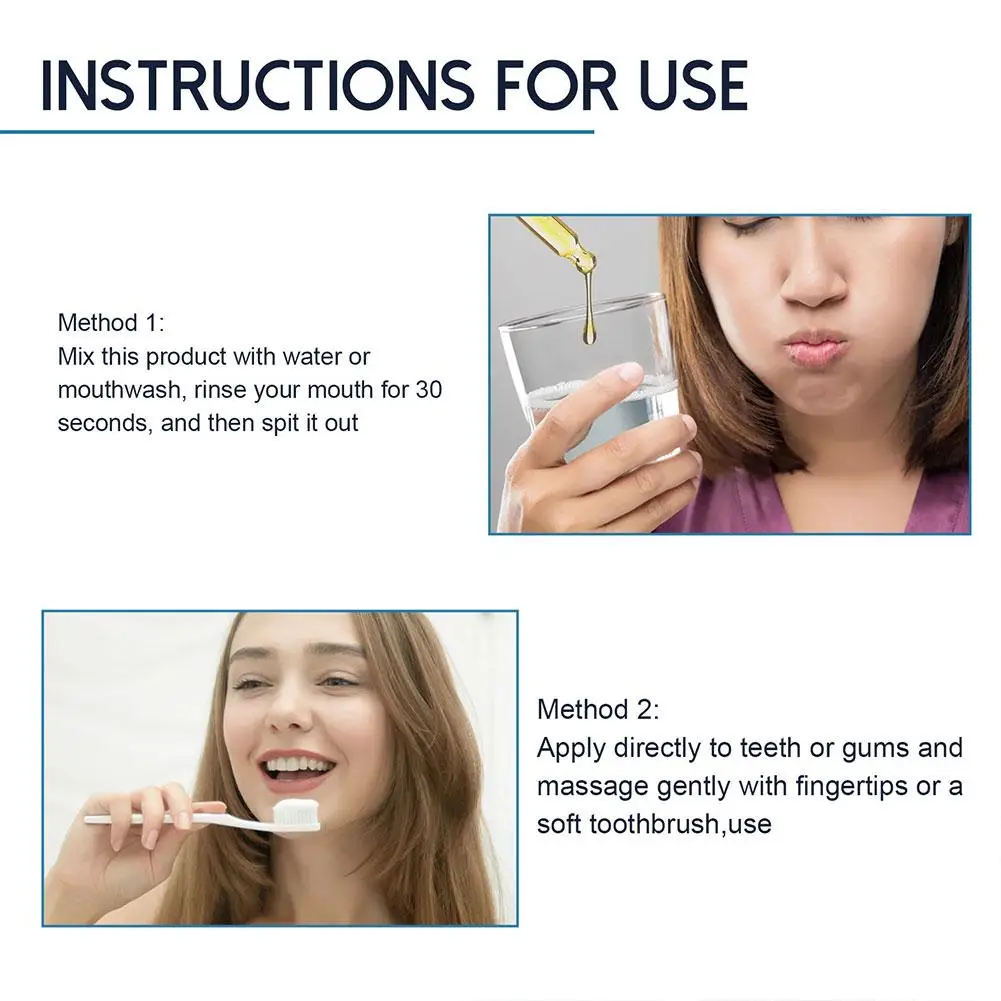 INSTRUCTIONS FOR USE

Method 1:
Mix this product with water or mouthwash, rinse your mouth for 30 seconds, and then spit it out

Method 2:
Apply directly to teeth or gums and massage gently with fingertips or a soft toothbrush,use