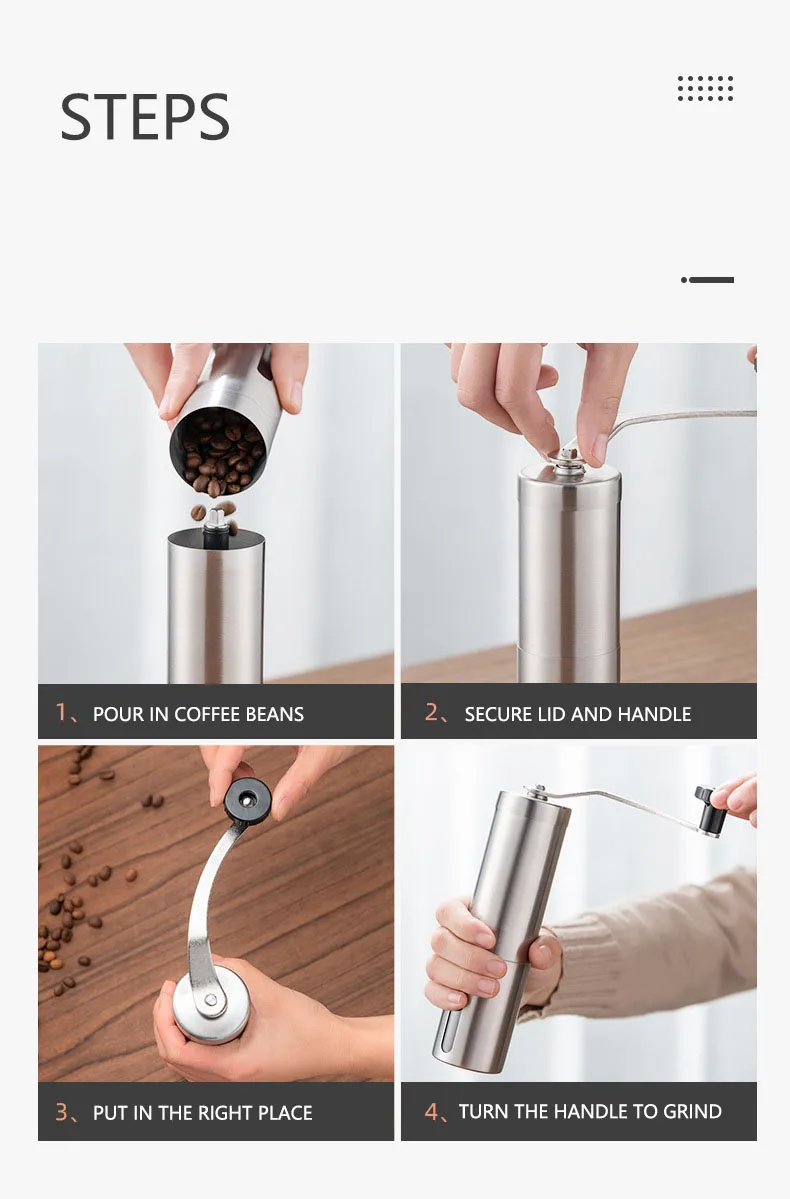 STEPS

1、POUR IN COFFEE BEANS

2、SECURE LID AND HANDLE

3、PUT IN THE RIGHT PLACE

4、TURN THE HANDLE TO GRIND