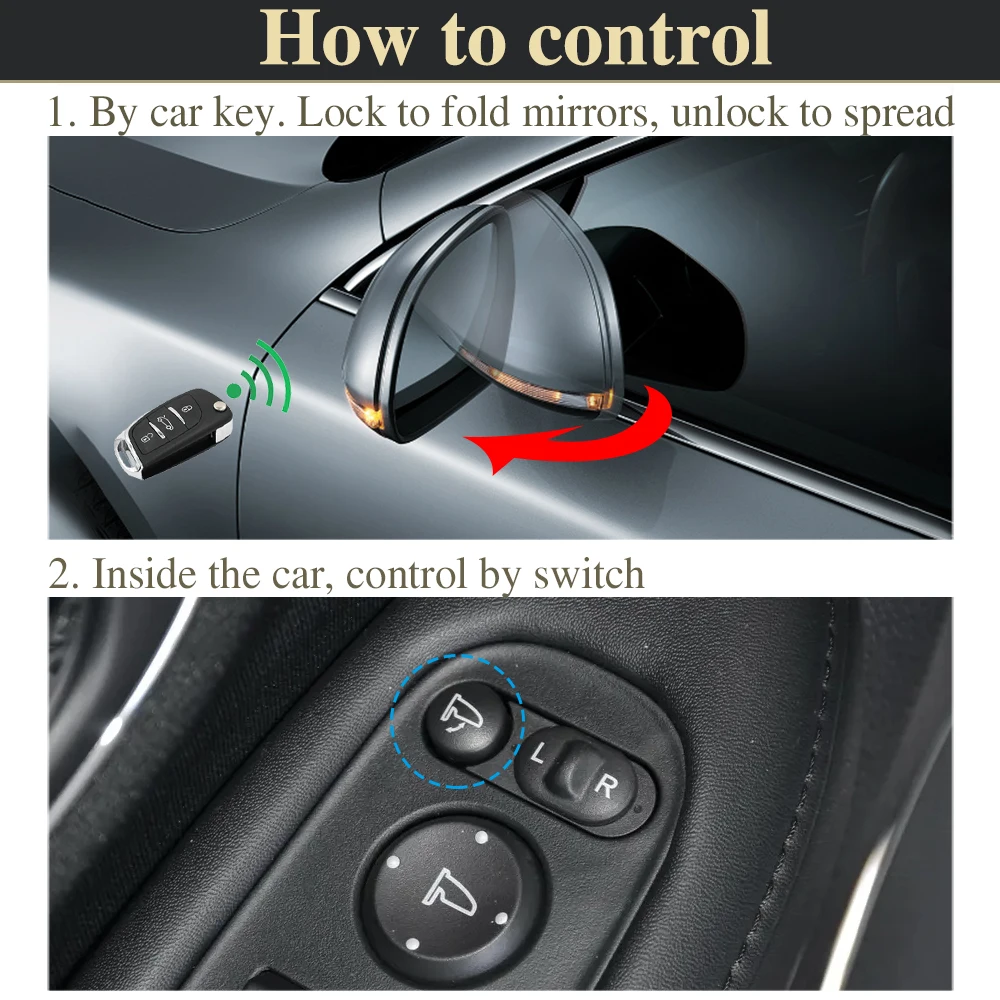 How to control

1. By car key. Lock to fold mirrors, unlock to spread

2. Inside the car, control by switch

L R