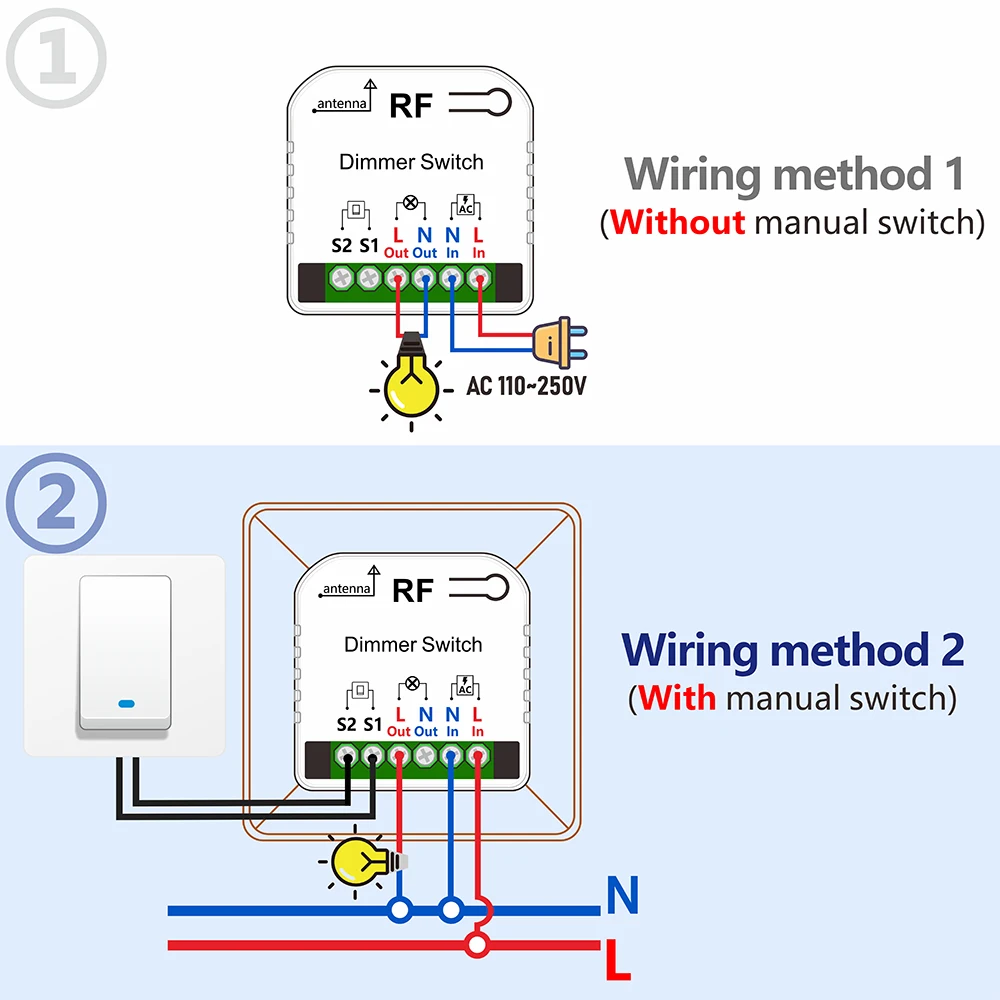 ①

antenna RF

Dimmer Switch

AC

S2 S1 L Out N Out N In L In

AC 110~250V

Wiring method 1
(Without manual switch)

②

antenna RF

Dimmer Switch

AC

S2 S1 L Out N Out N In L In

Wiring method 2
(With manual switch)

N

L